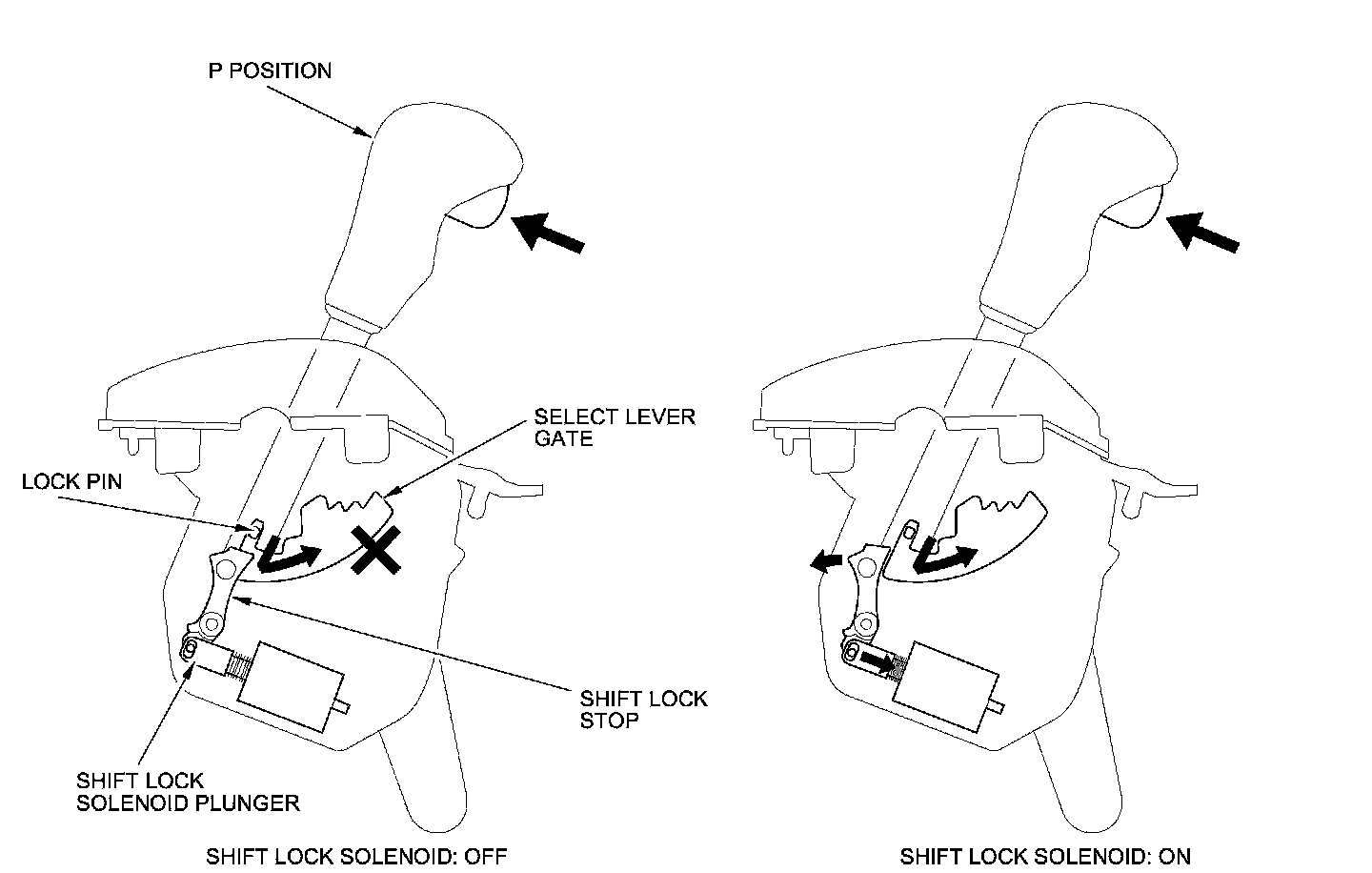 P POSITION

SELECT LEVER GATE

LOCK PIN

SHIFT LOCK STOP

SHIFT LOCK SOLENOID PLUNGER

SHIFT LOCK SOLENOID: OFF

SHIFT LOCK SOLENOID: ON