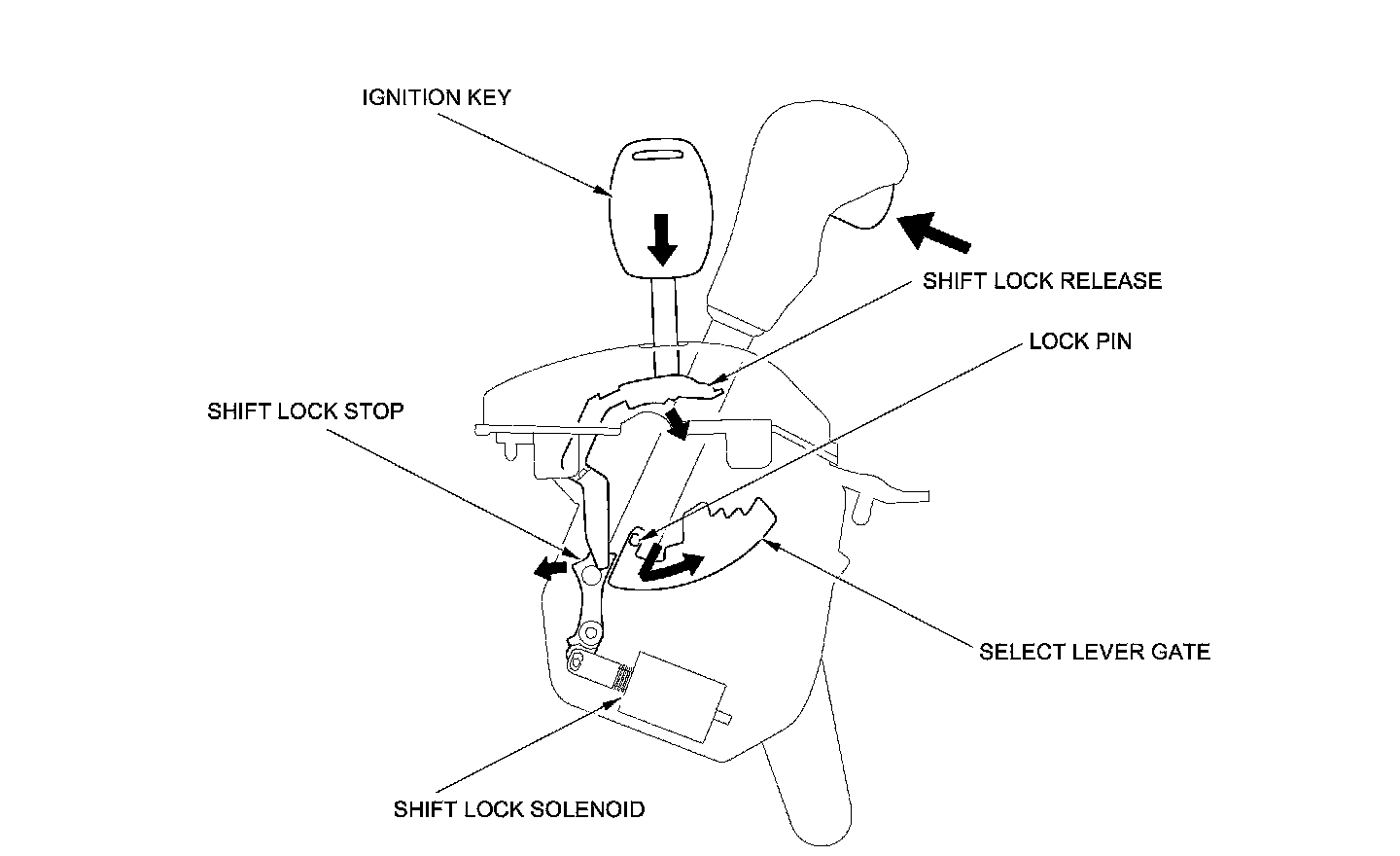 IGNITION KEY

SHIFT LOCK RELEASE

LOCK PIN

SHIFT LOCK STOP

SELECT LEVER GATE

SHIFT LOCK SOLENOID