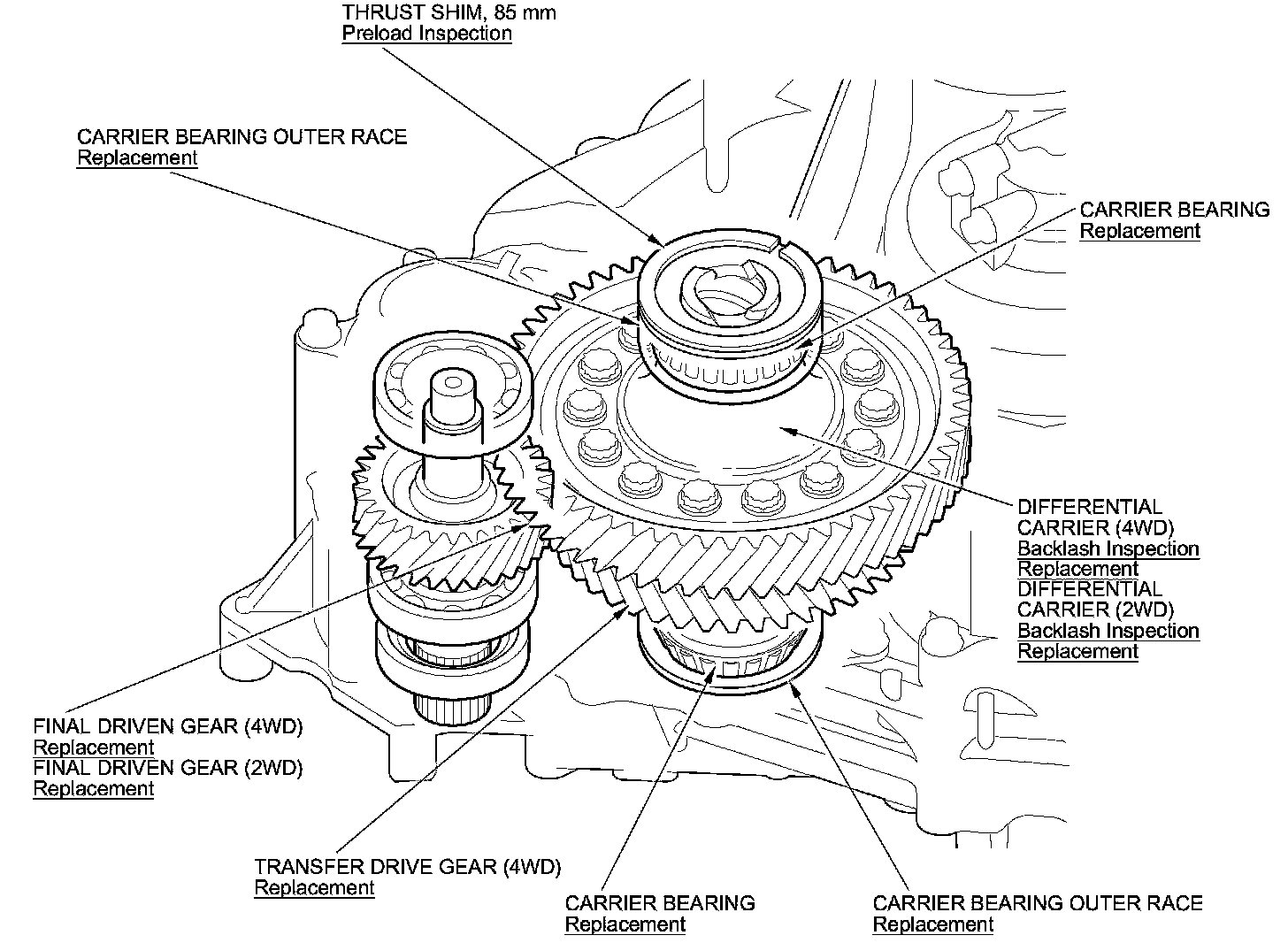 THRUST SHIM, 85 mm
Preload Inspection

CARRIER BEARING OUTER RACE
Replacement

CARRIER BEARING
Replacement

DIFFERENTIAL CARRIER (4WD)
Backlash Inspection
Replacement
DIFFERENTIAL CARRIER (2WD)
Backlash Inspection
Replacement

FINAL DRIVEN GEAR (4WD)
Replacement
FINAL DRIVEN GEAR (2WD)
Replacement

TRANSFER DRIVE GEAR (4WD)
Replacement

CARRIER BEARING
Replacement

CARRIER BEARING OUTER RACE
Replacement