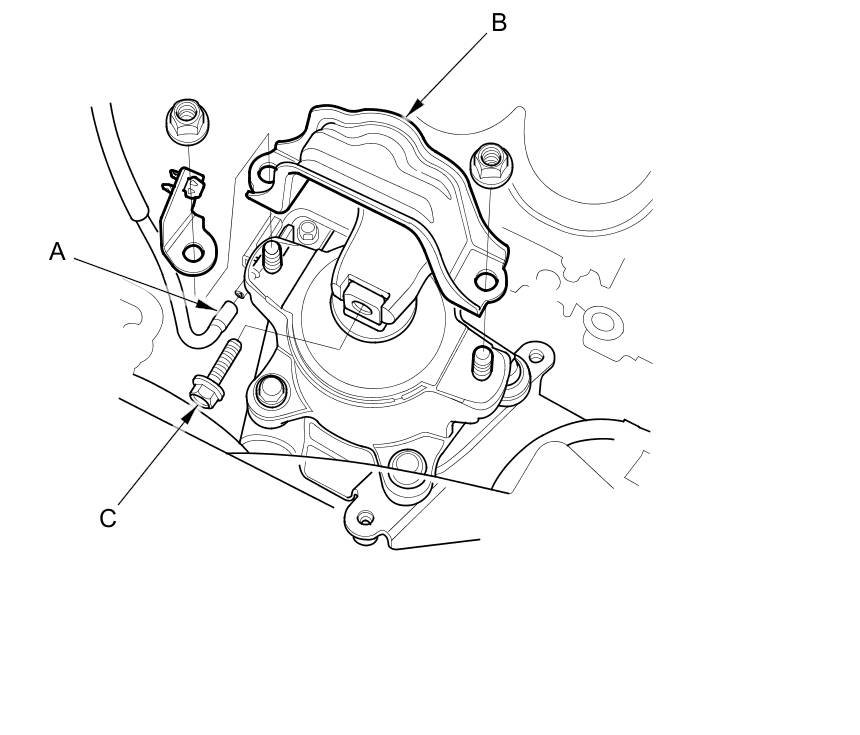 B

A

C