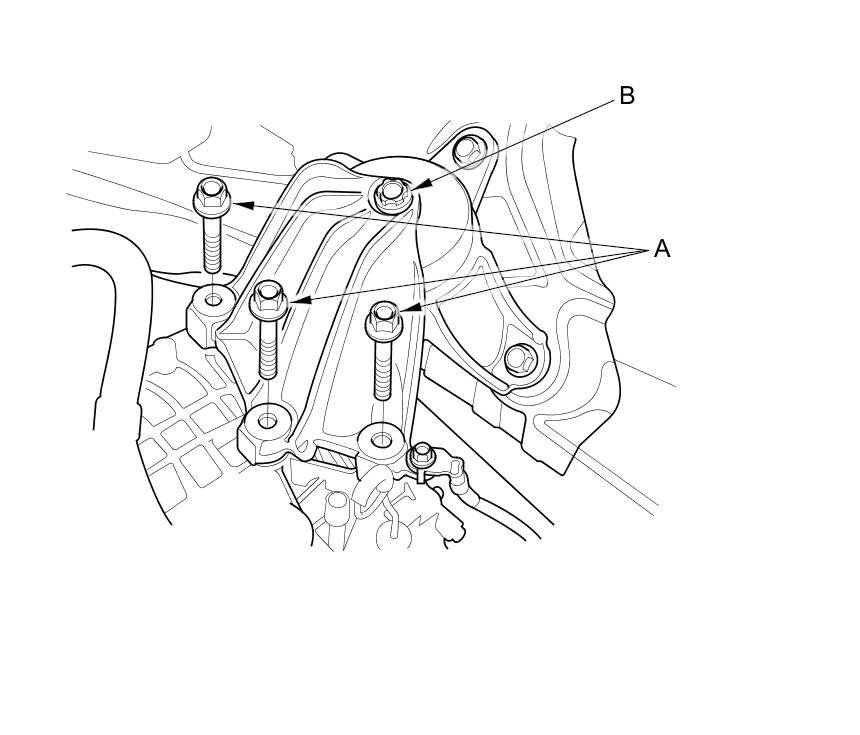 B
A