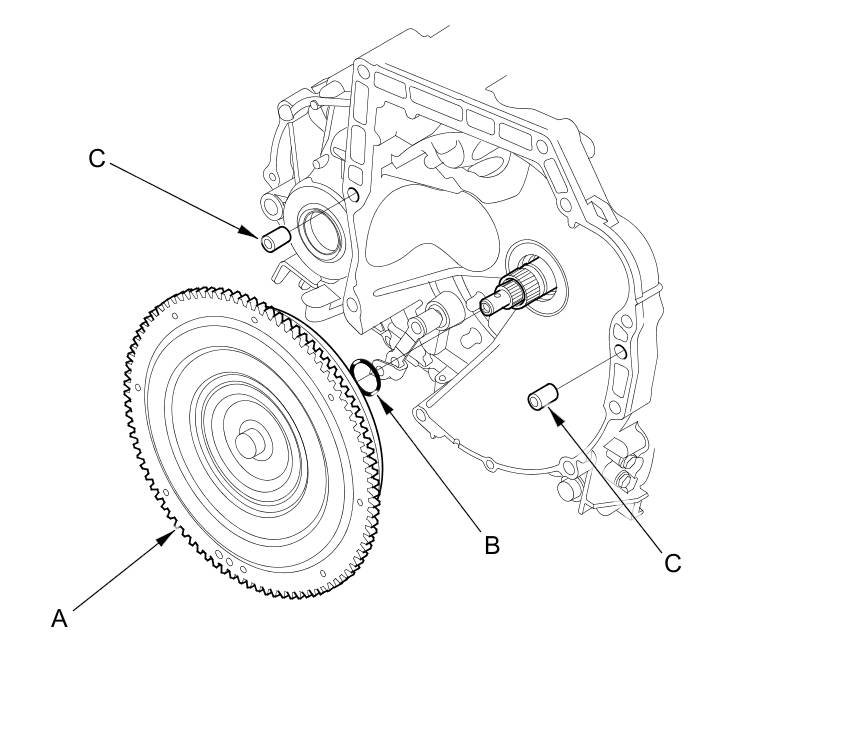 C

B

C

A