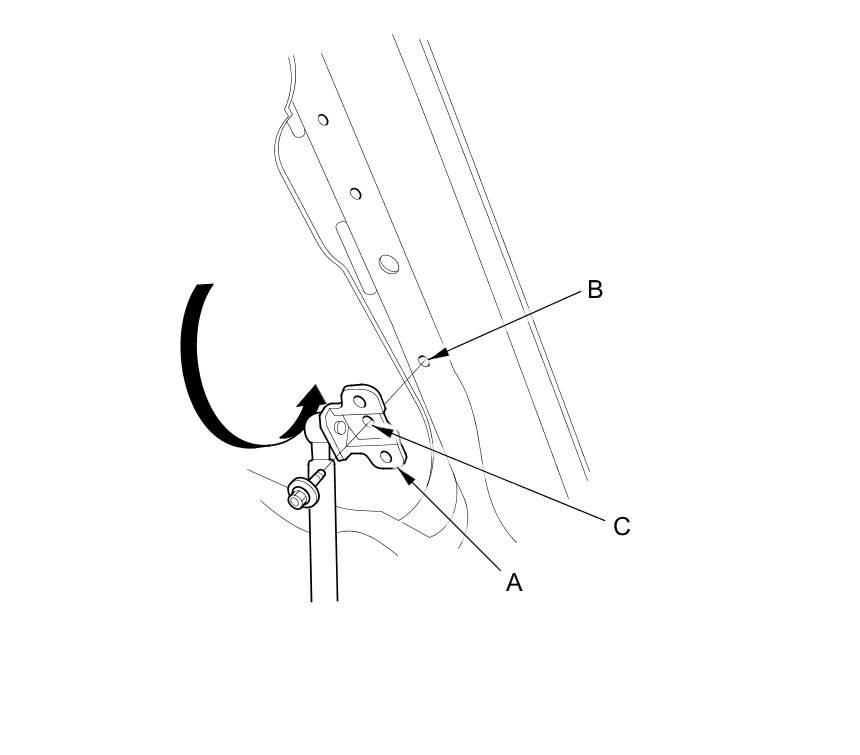 B
C
A