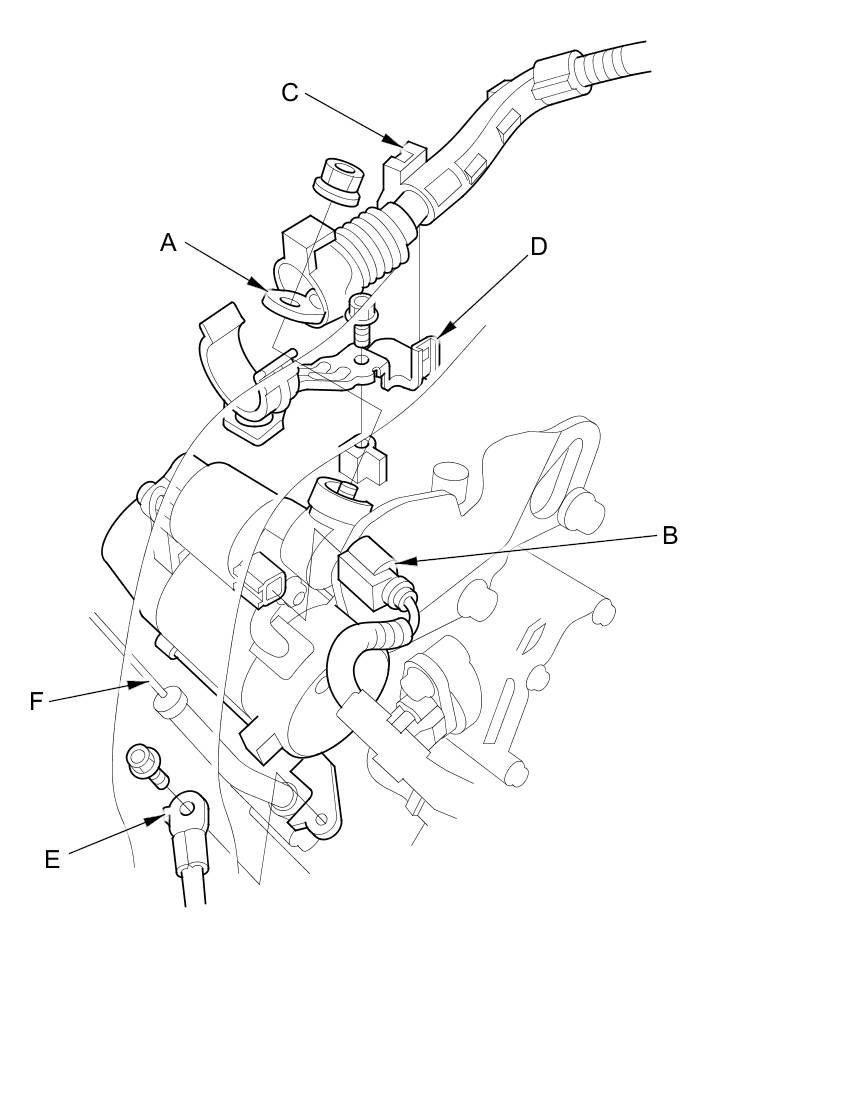 C
A
D
B
F
E