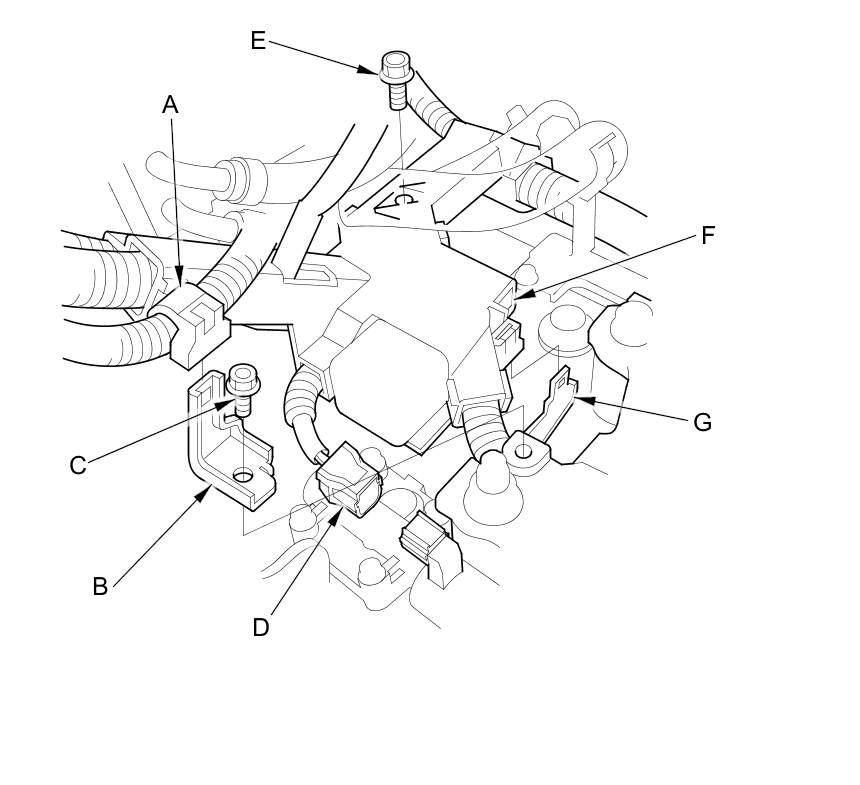 E
A
F
G
C
B
D