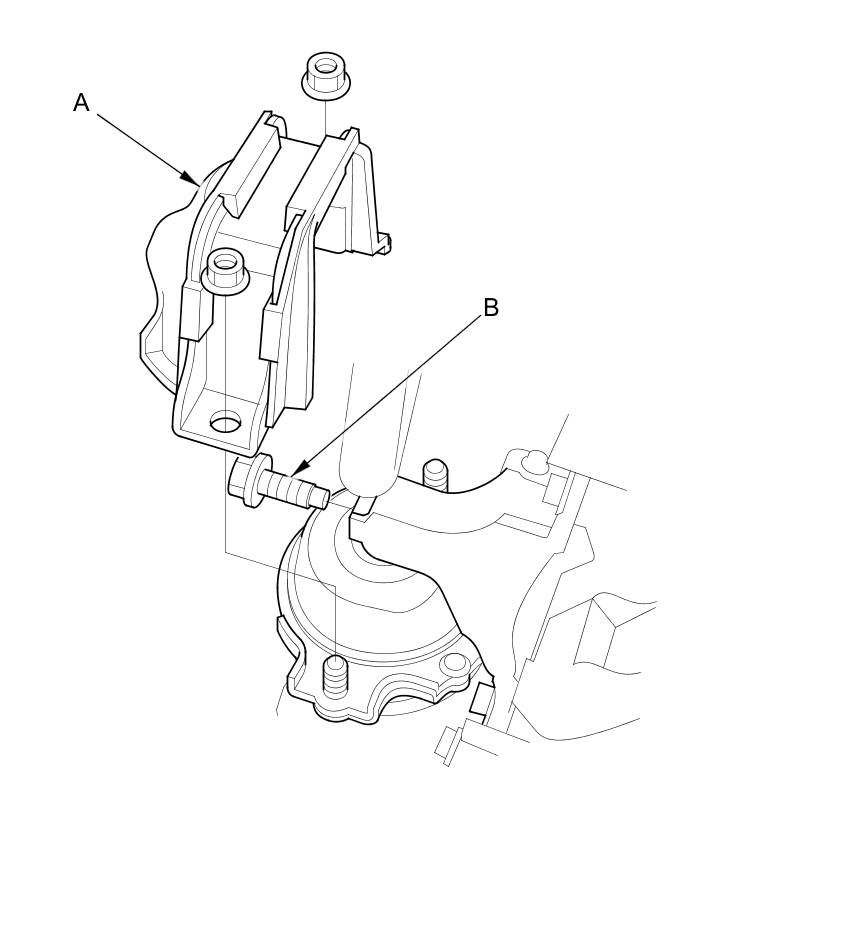 A

B