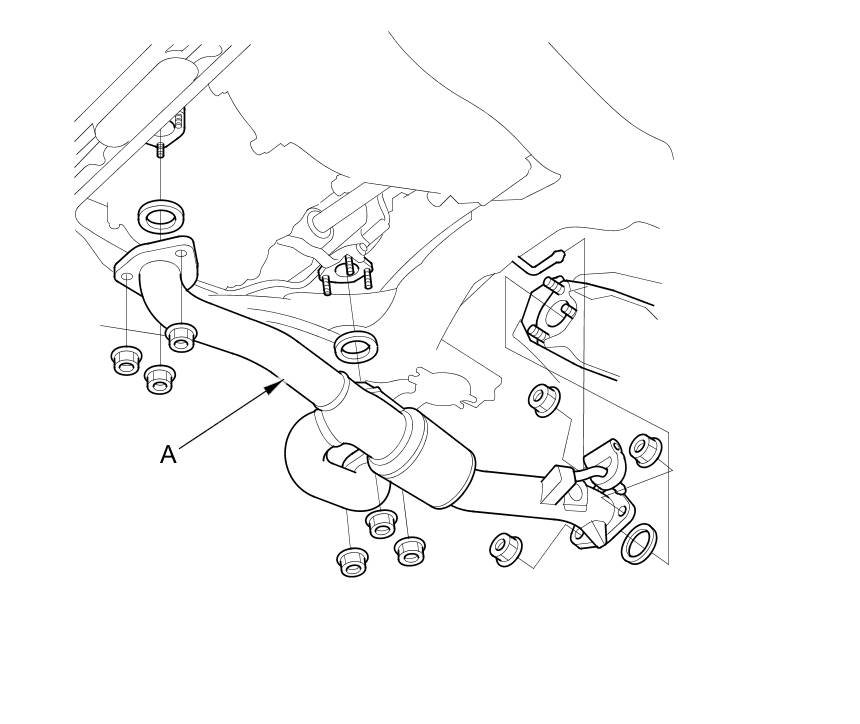 A