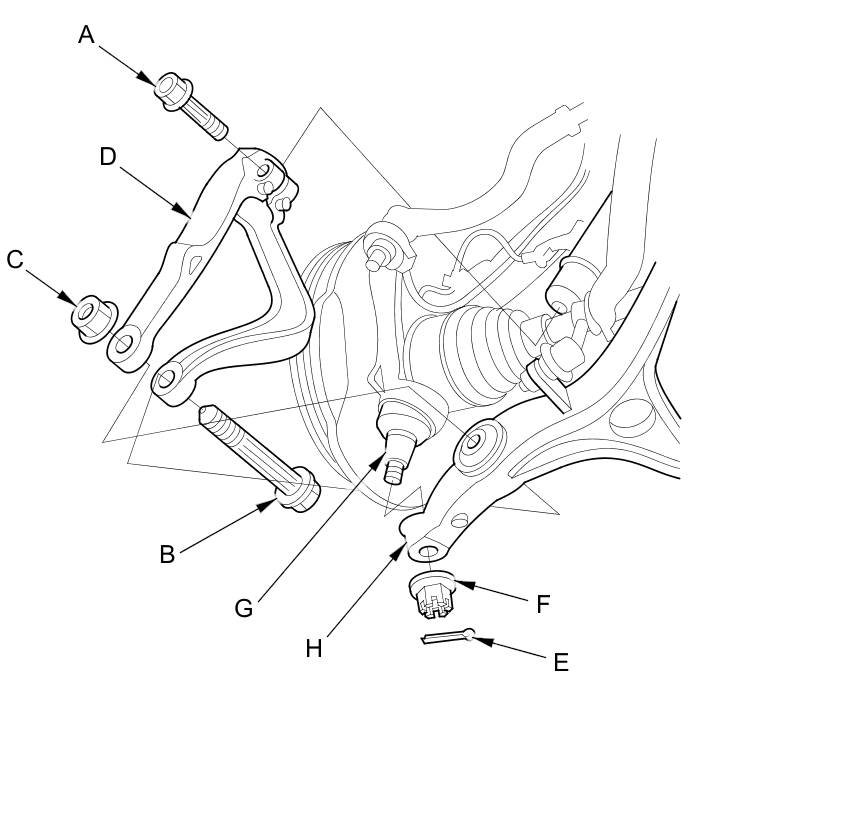 A
D
C
B
G
H
F
E