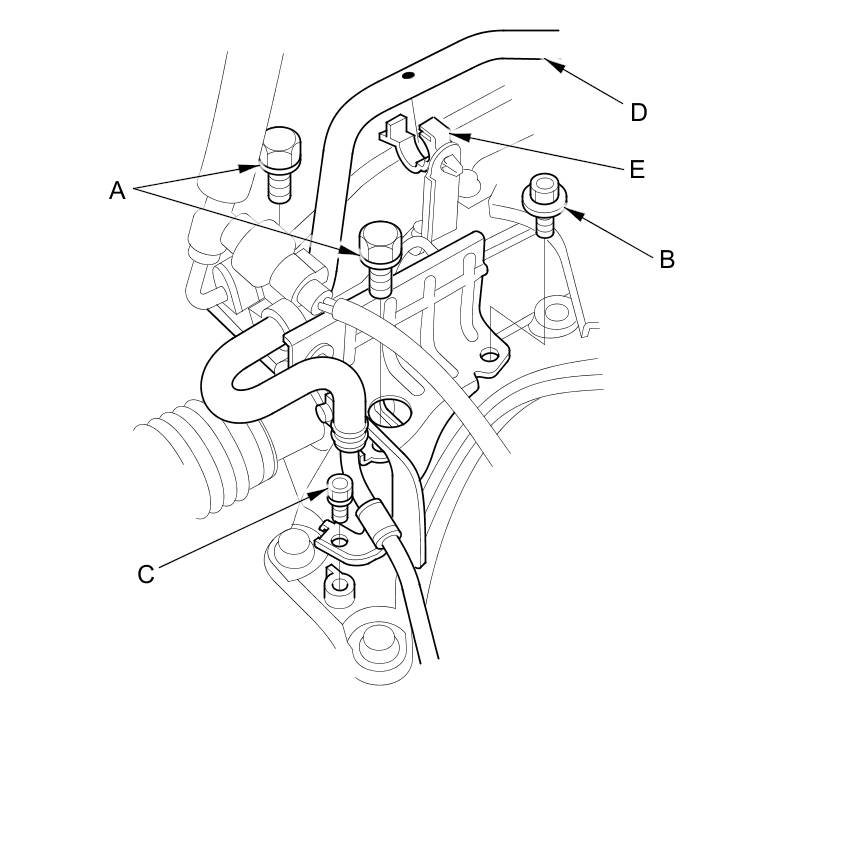 D
E
A
B
C