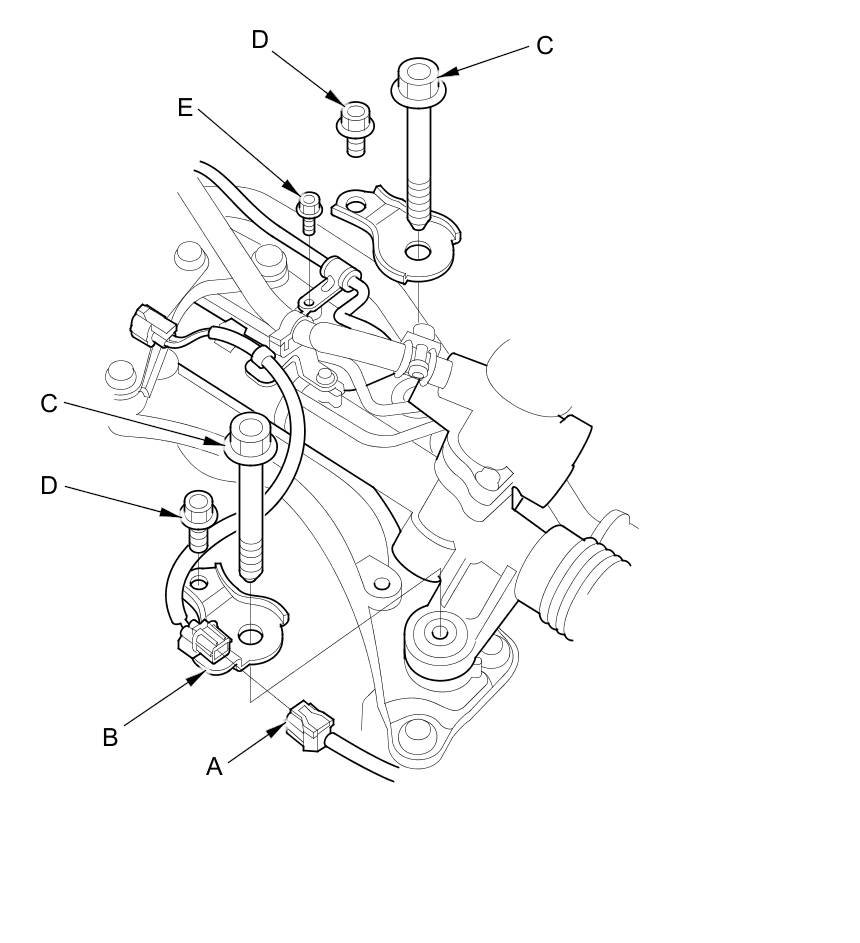 D
C
E
C
D
B
A