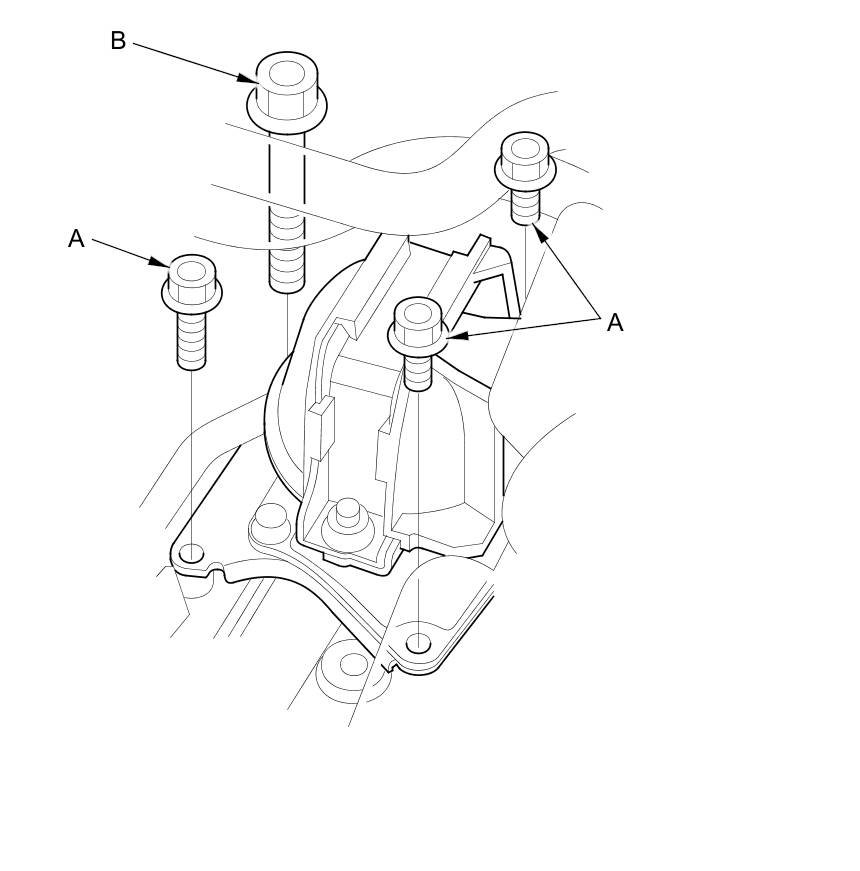 B

A

A