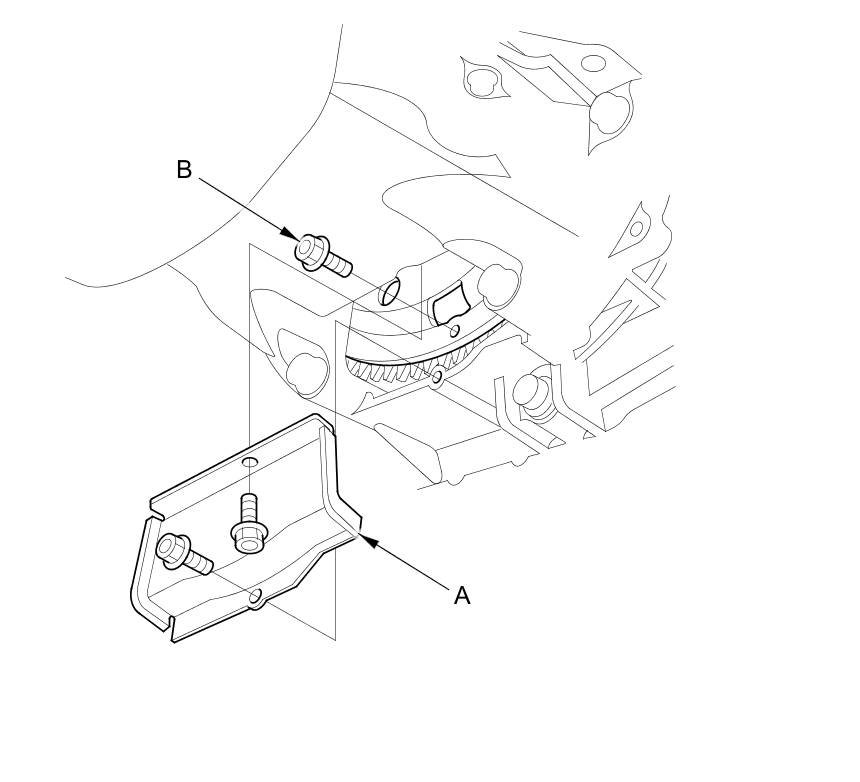 B

A