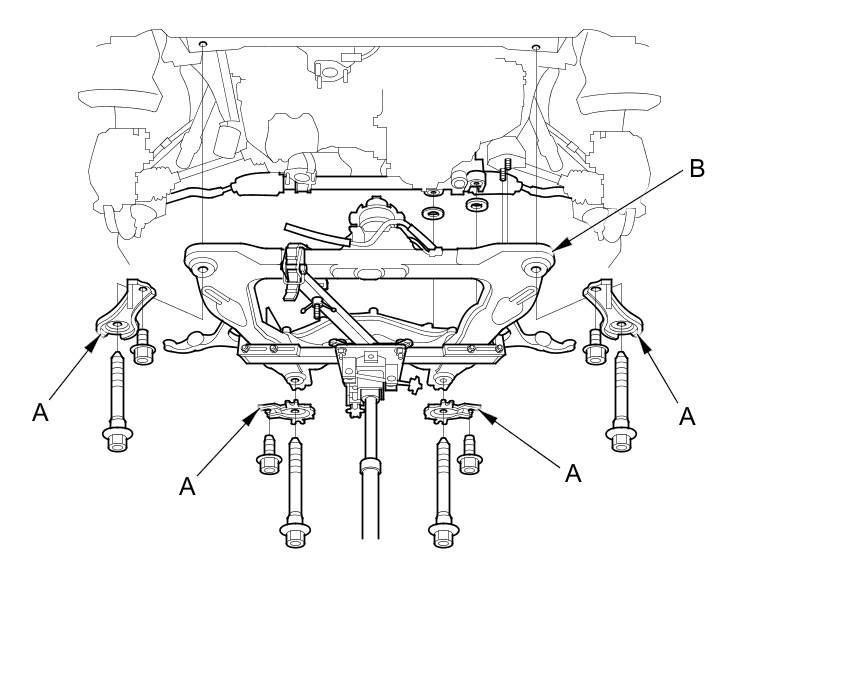 B

A

A

A

A