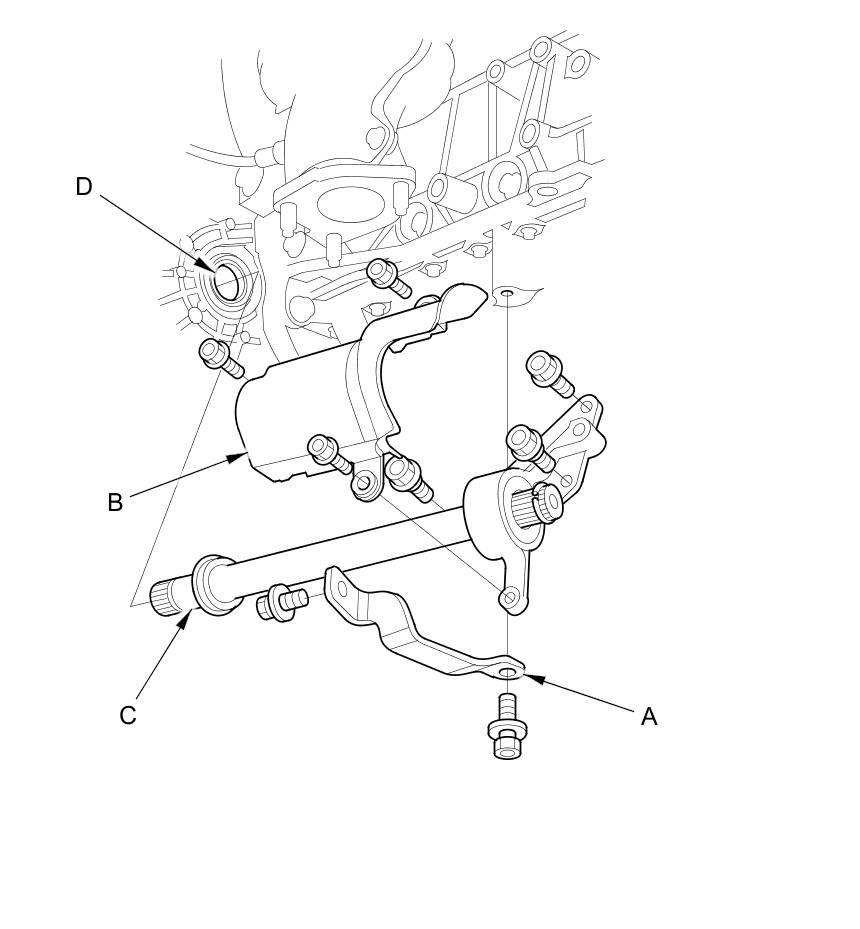 D
B
C
A