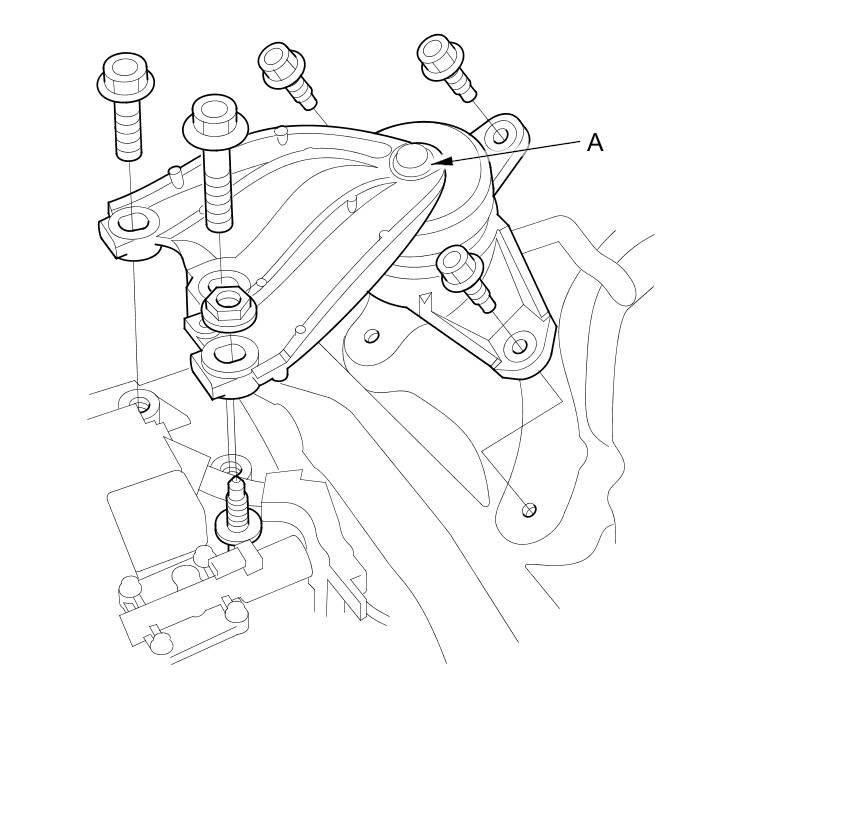 A