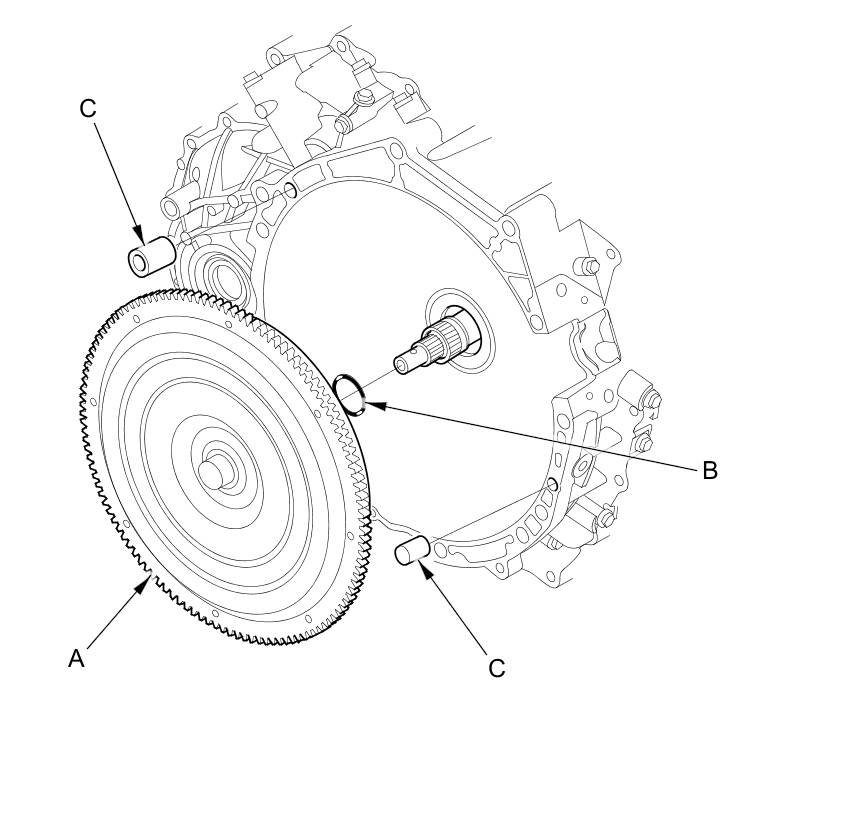 C
B
A
C