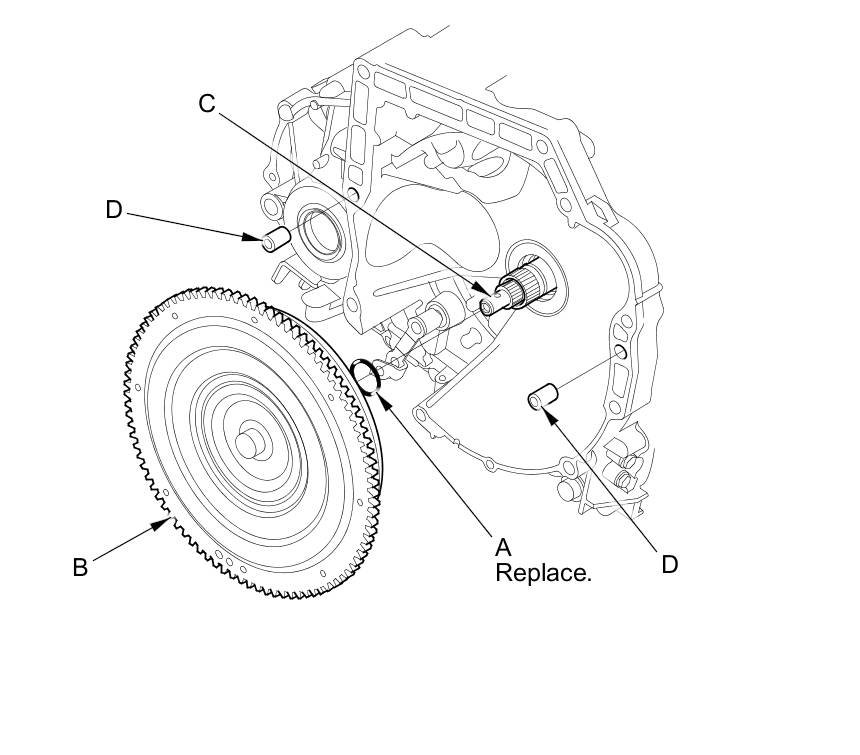 C
D
B
A
Replace.
D