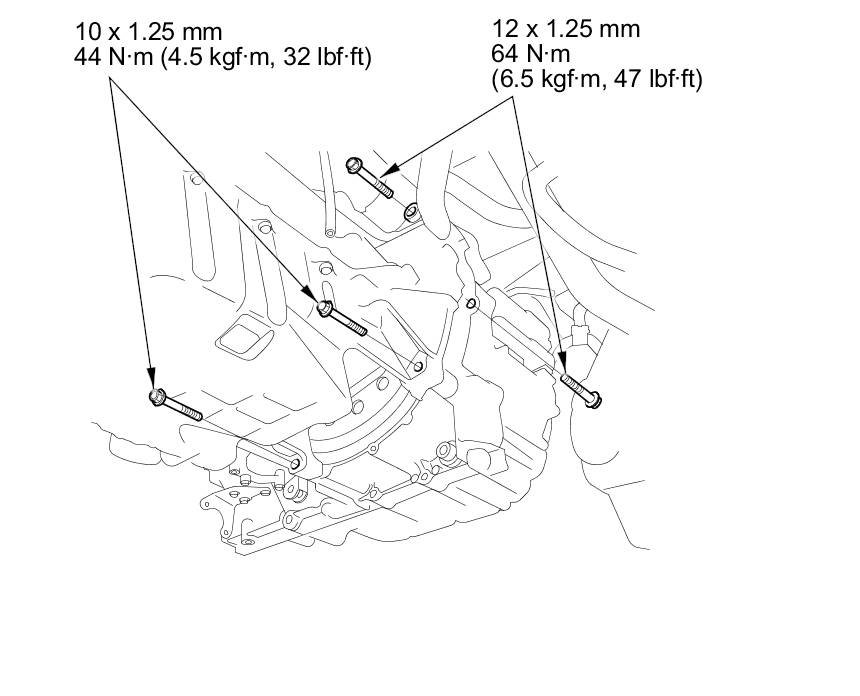 10 x 1.25 mm
44 N·m (4.5 kgf·m, 32 lbf·ft)

12 x 1.25 mm
64 N·m
(6.5 kgf·m, 47 lbf·ft)