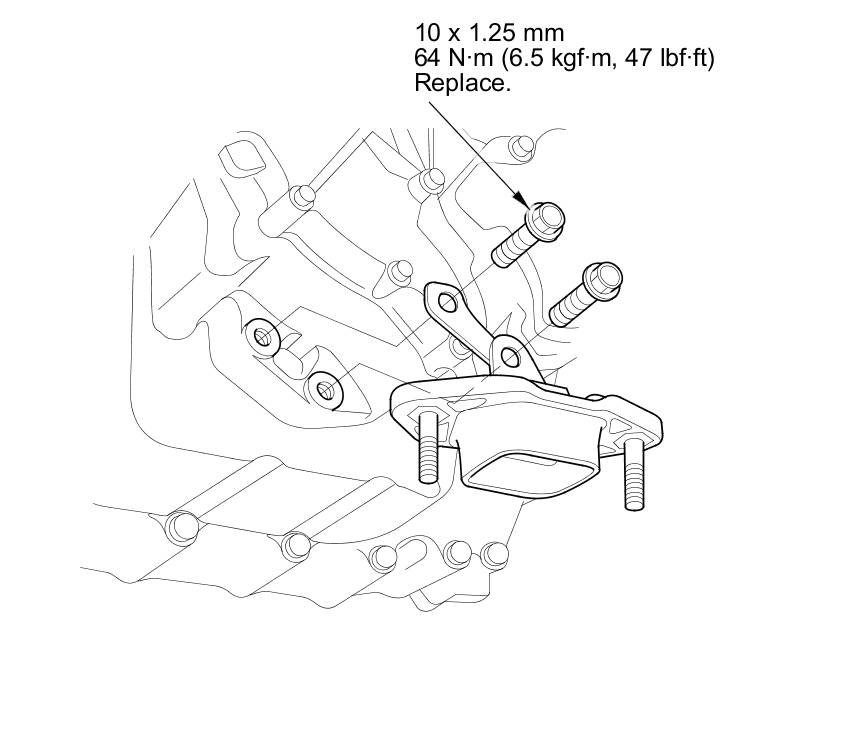 10 x 1.25 mm
64 N·m (6.5 kgf·m, 47 lbf·ft)
Replace.