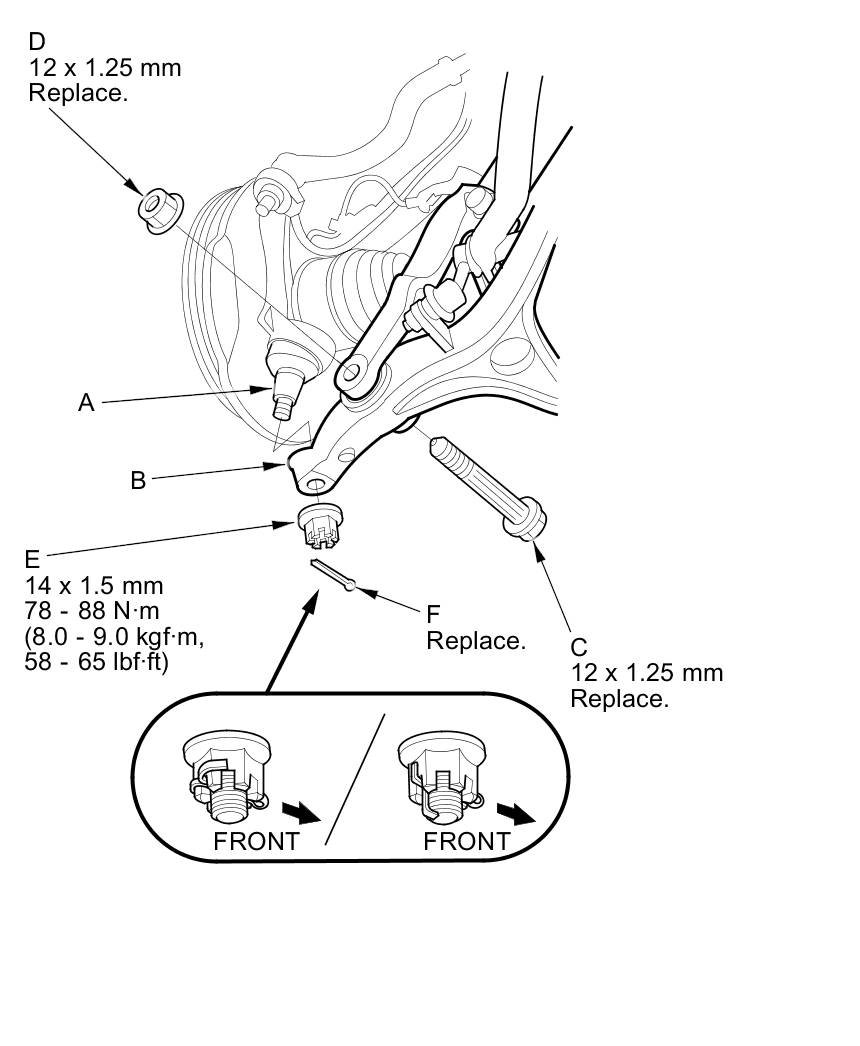 D
12 x 1.25 mm
Replace.

A

B

E
14 x 1.5 mm
78 - 88 N·m
(8.0 - 9.0 kgf·m,
58 - 65 lbf·ft)

F
Replace.

C
12 x 1.25 mm
Replace.

FRONT

FRONT