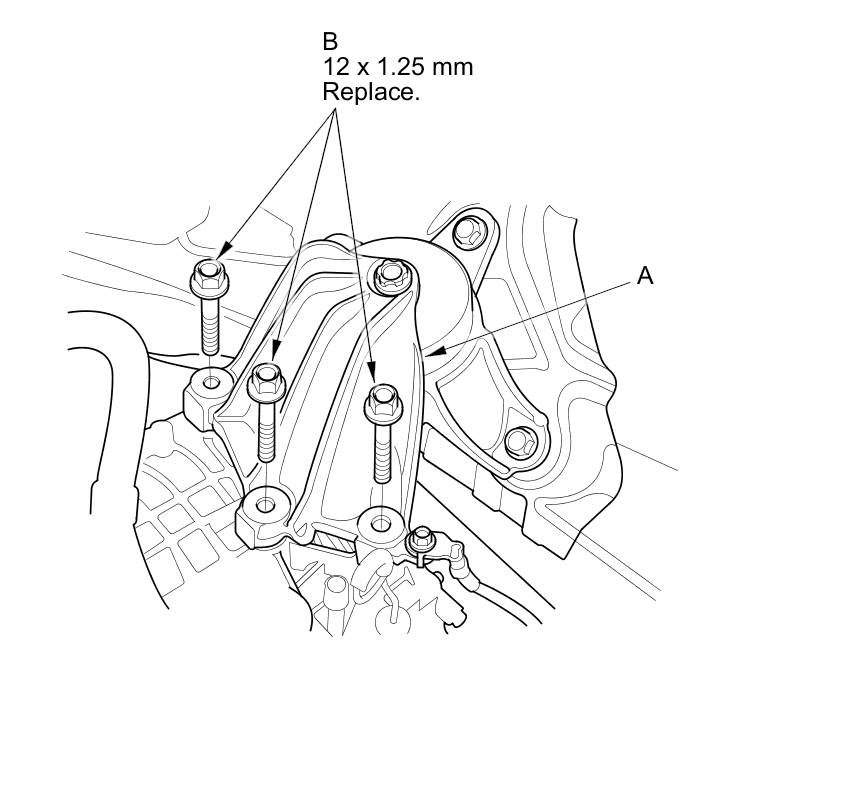 B
12 x 1.25 mm
Replace.

A