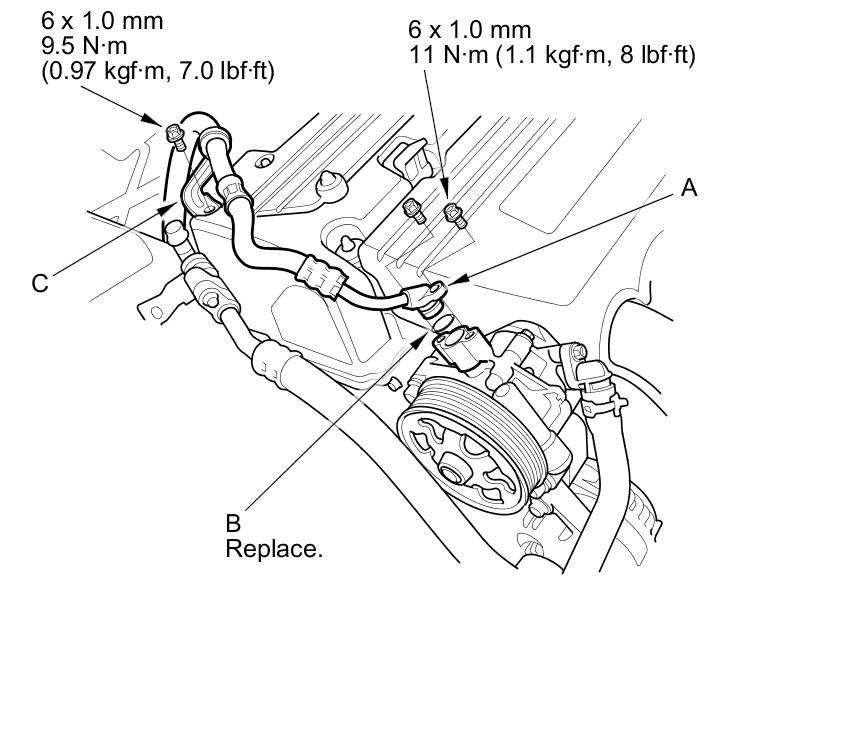 6 x 1.0 mm
9.5 N·m
(0.97 kgf·m, 7.0 lbf·ft)

6 x 1.0 mm
11 N·m (1.1 kgf·m, 8 lbf·ft)

A

C

B
Replace.