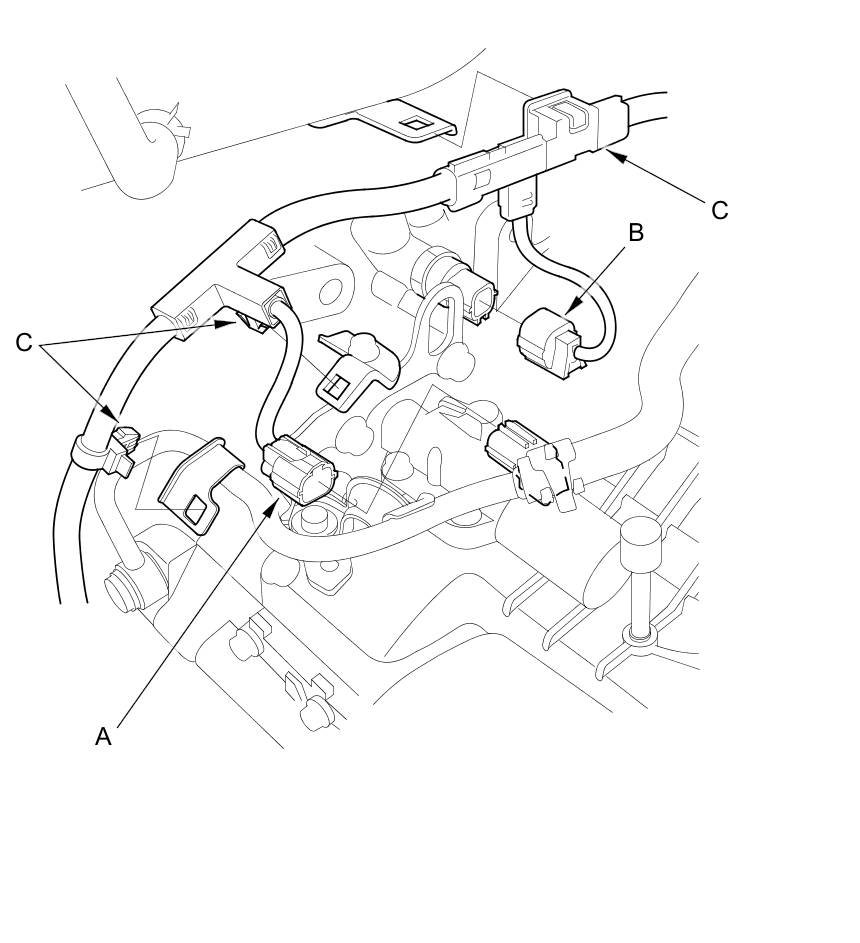 C
B
C
A