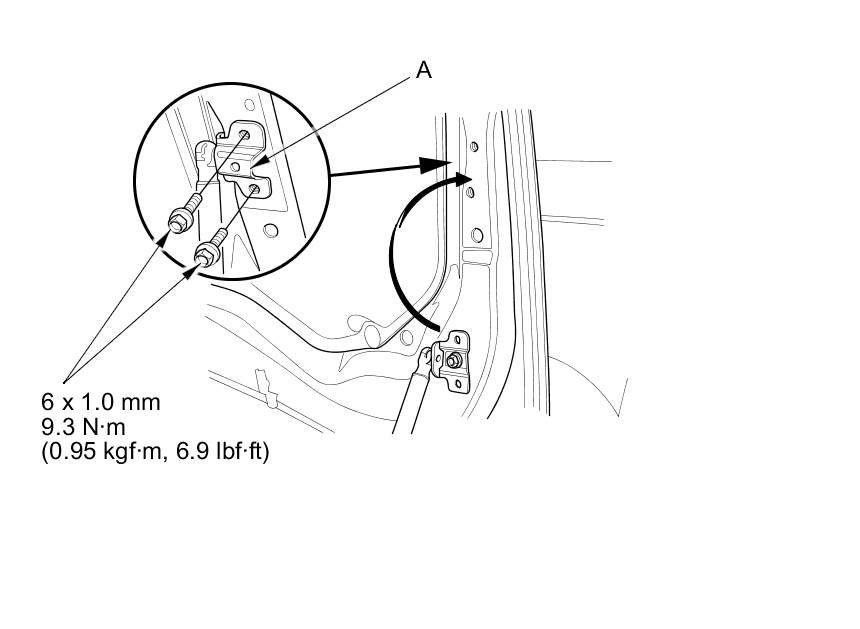 A

6 x 1.0 mm
9.3 N·m
(0.95 kgf·m, 6.9 lbf·ft)