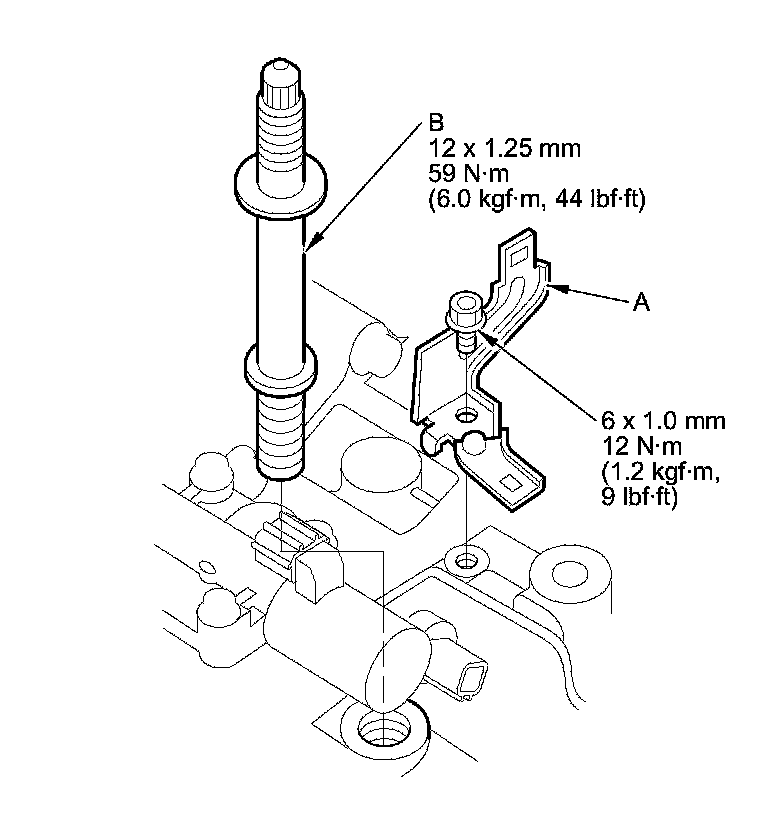 B
12 x 1.25 mm
59 N·m
(6.0 kgf·m, 44 lbf·ft)

A

6 x 1.0 mm
12 N·m
(1.2 kgf·m,
9 lbf·ft)