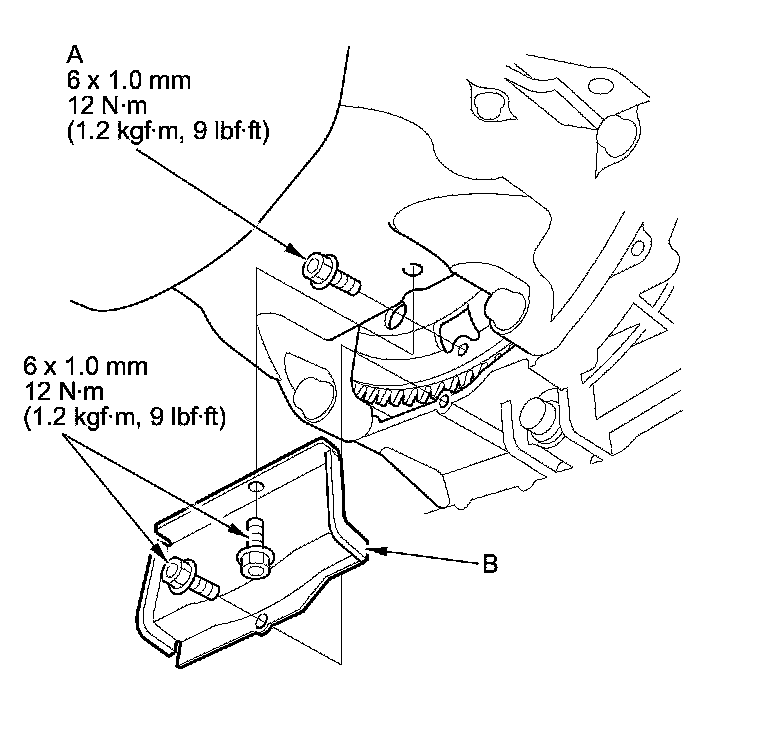 A
6 x 1.0 mm
12 N·m
(1.2 kgf·m, 9 lbf·ft)

6 x 1.0 mm
12 N·m
(1.2 kgf·m, 9 lbf·ft)

B