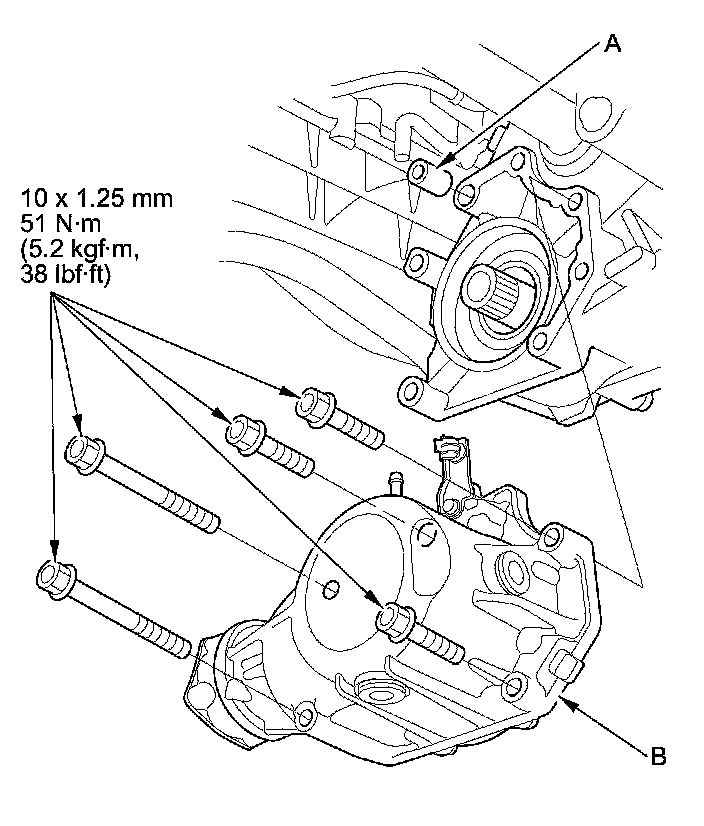 A

10 x 1.25 mm
51 N·m
(5.2 kgf·m,
38 lbf·ft)

B