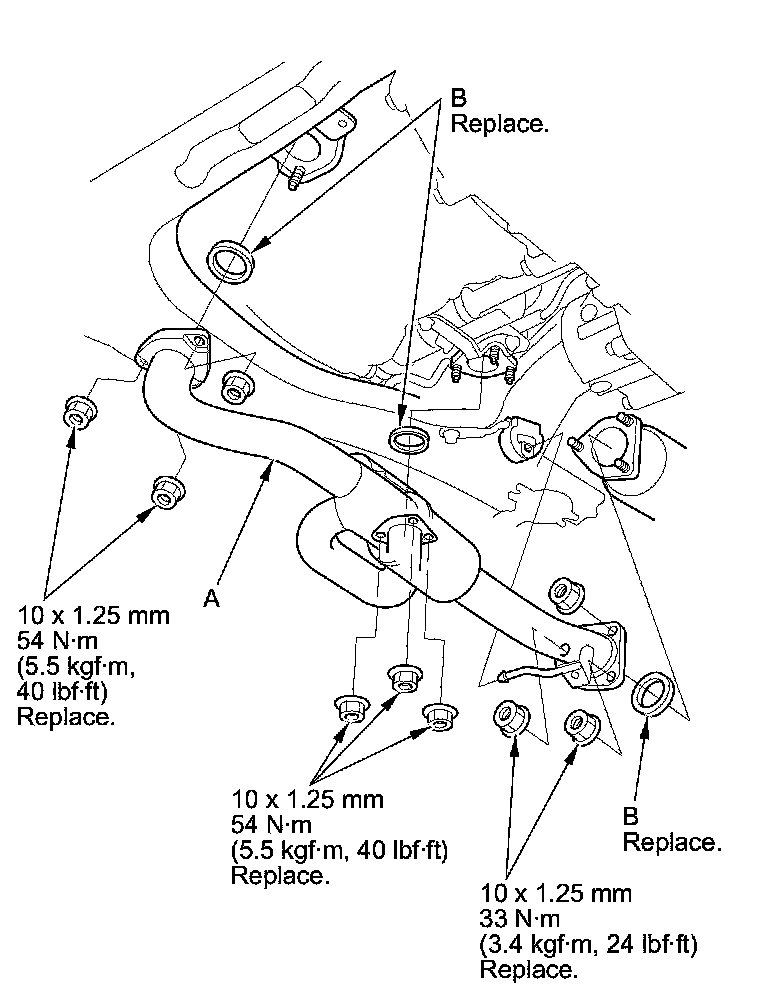 B
Replace.

A

10 x 1.25 mm
54 N·m
(5.5 kgf·m,
40 lbf·ft)
Replace.

10 x 1.25 mm
54 N·m
(5.5 kgf·m, 40 lbf·ft)
Replace.

B
Replace.

10 x 1.25 mm
33 N·m
(3.4 kgf·m, 24 lbf·ft)
Replace.