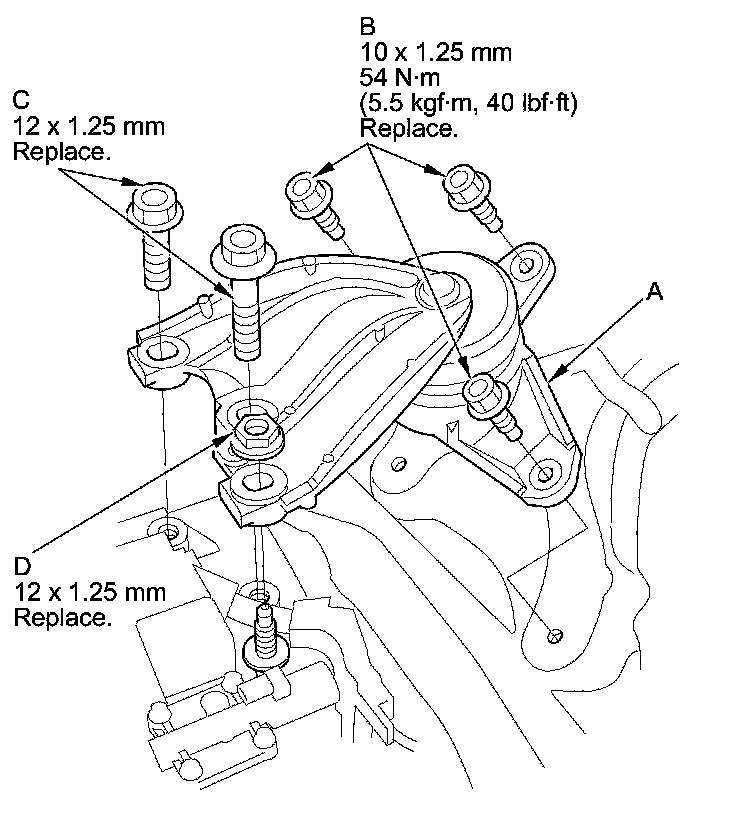 B
10 x 1.25 mm
54 N·m
(5.5 kgf·m, 40 lbf·ft)
Replace.

C
12 x 1.25 mm
Replace.

A

D
12 x 1.25 mm
Replace.