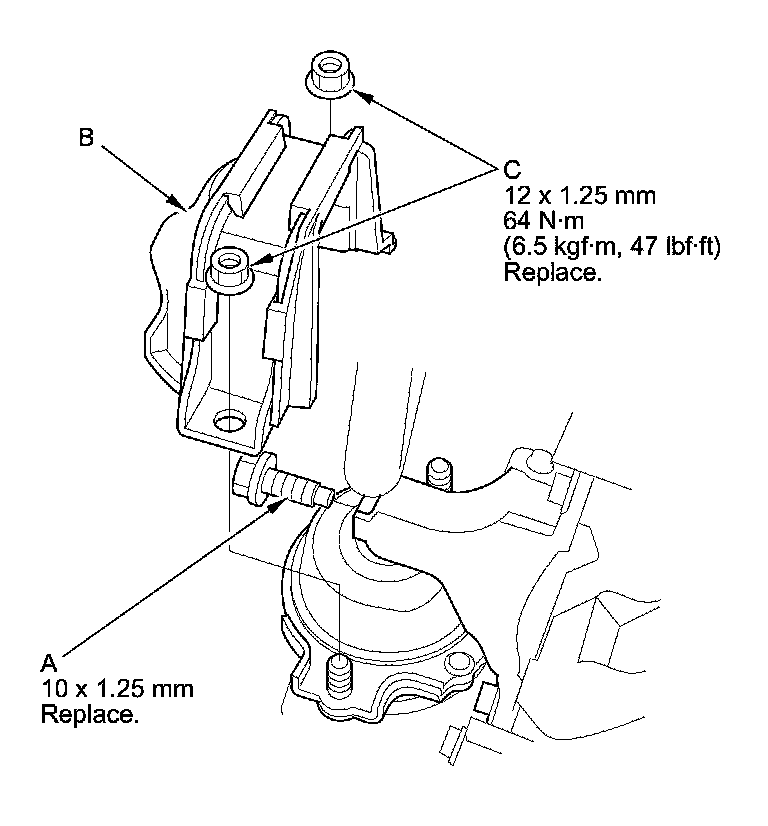 B

C
12 x 1.25 mm
64 N·m
(6.5 kgf·m, 47 lbf·ft)
Replace.

A
10 x 1.25 mm
Replace.