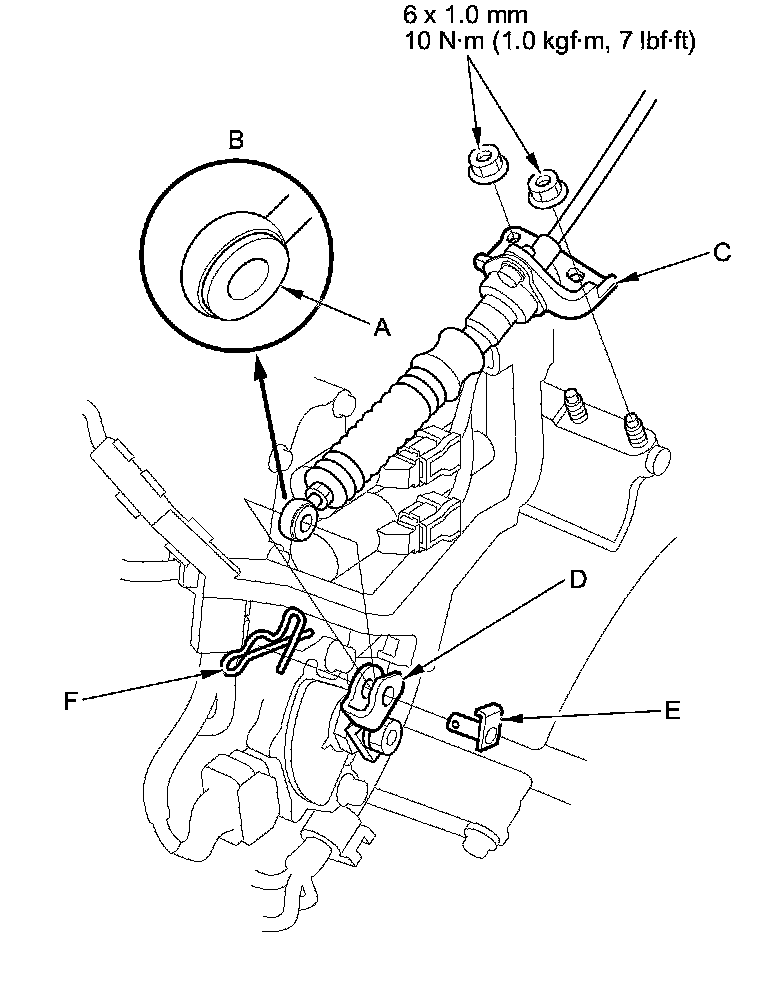 6 x 1.0 mm
10 N·m (1.0 kgf·m, 7 lbf·ft)

B

C

A

D

F

E