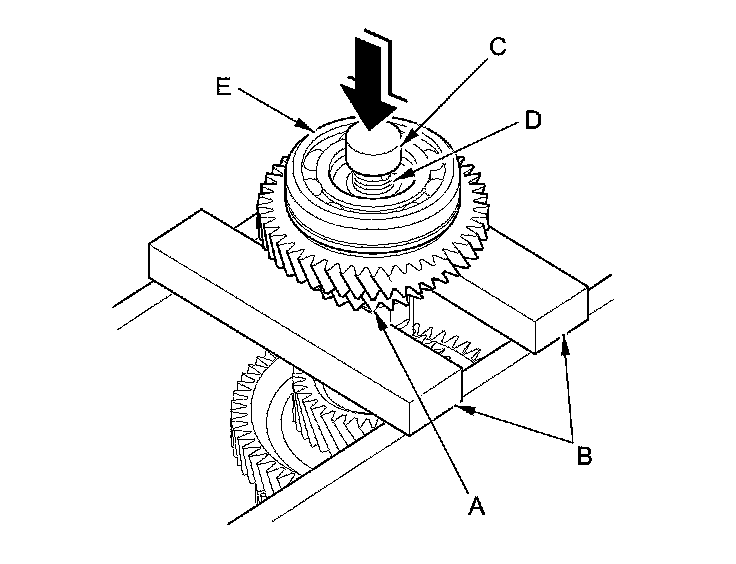 C
E
D
B
A