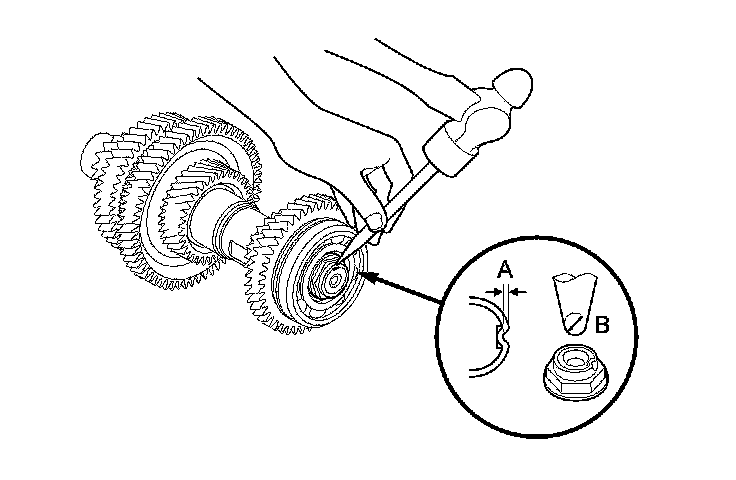 A
B