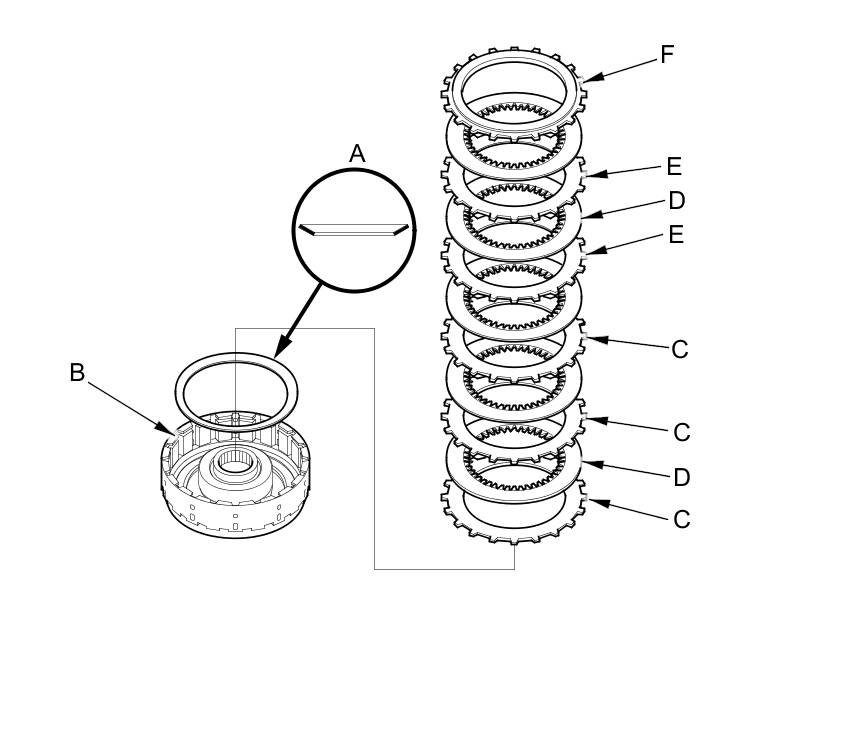 F
A
E
D
E
B
C
C
D
C