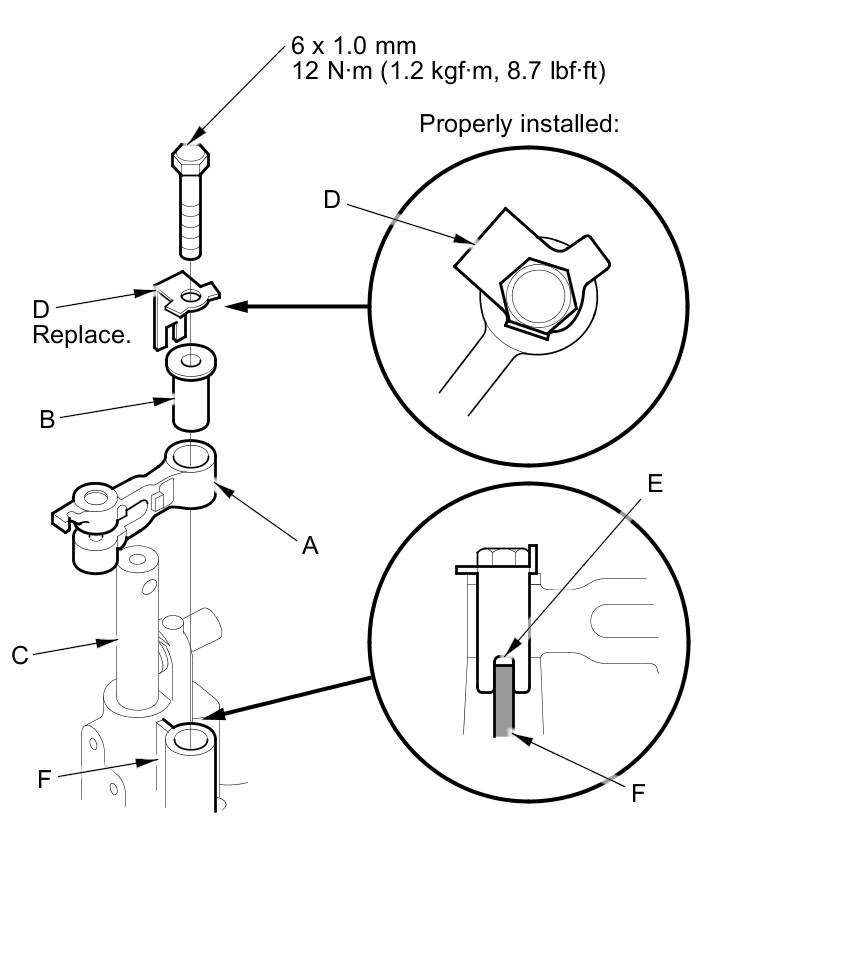 6 x 1.0 mm
12 N·m (1.2 kgf·m, 8.7 lbf·ft)

Properly installed:

D

D
Replace.

B

A

E

C

F

F