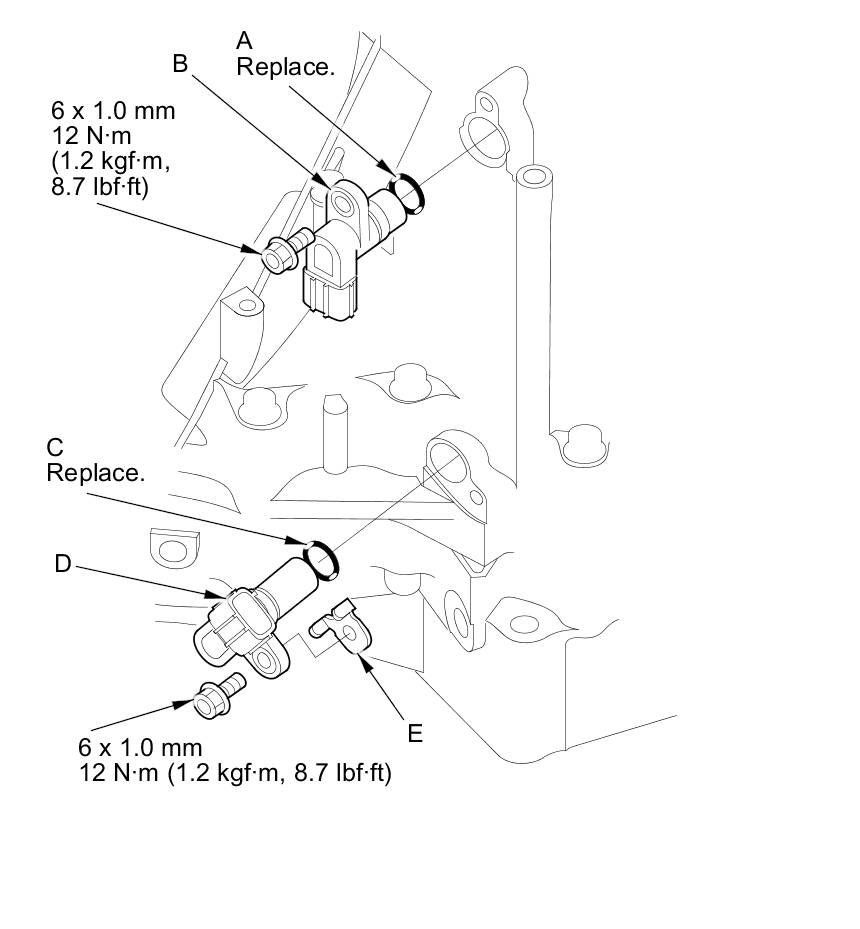 A
Replace.

B

6 x 1.0 mm
12 N·m
(1.2 kgf·m,
8.7 lbf·ft)

C
Replace.

D

E

6 x 1.0 mm
12 N·m (1.2 kgf·m, 8.7 lbf·ft)