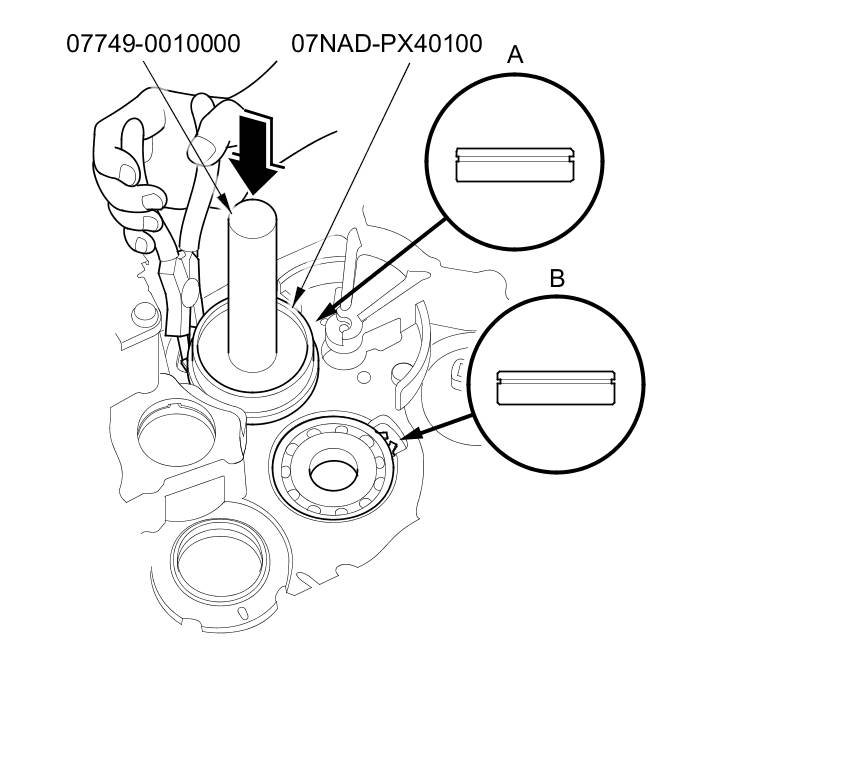 07749-0010000
07NAD-PX40100
A
B