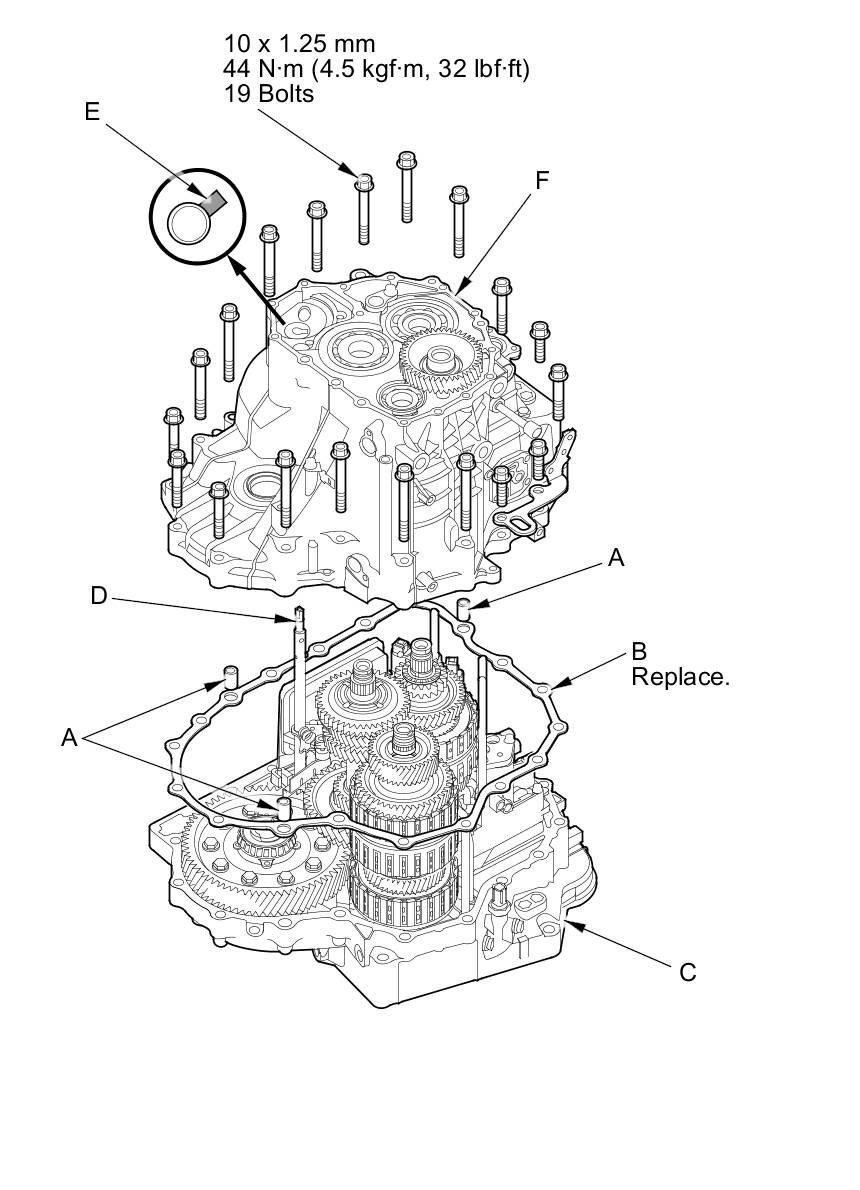 10 x 1.25 mm
44 N·m (4.5 kgf·m, 32 lbf·ft)
19 Bolts

E

F

A

D

B
Replace.

A

C