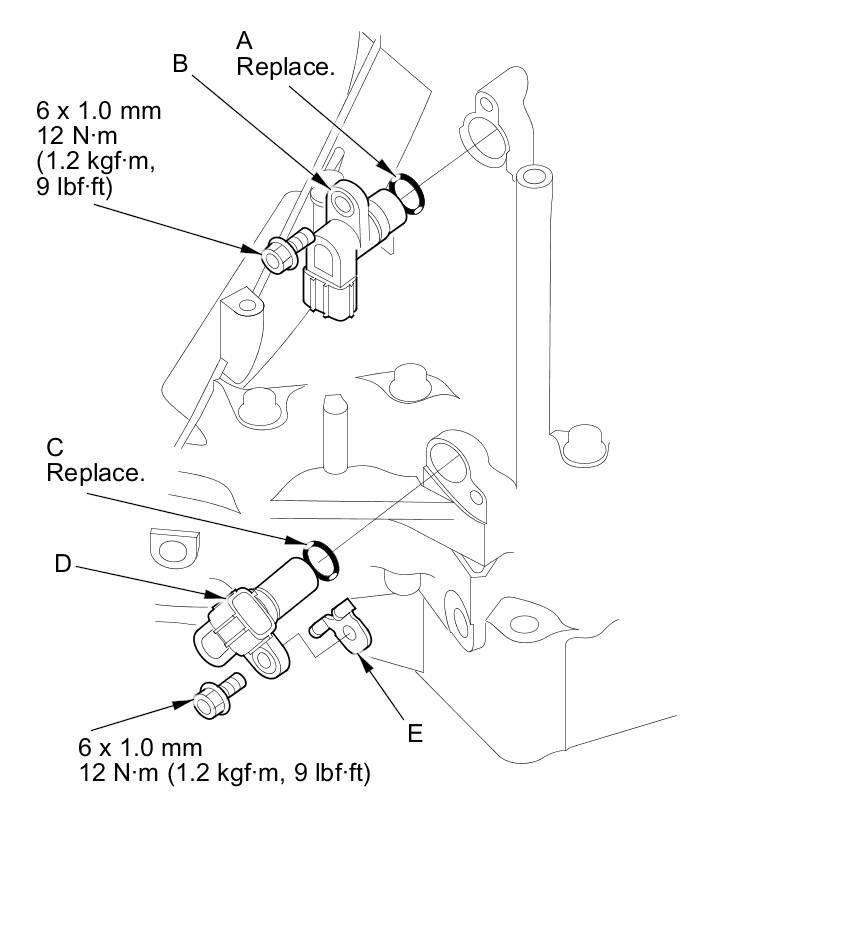 A
Replace.

B

6 x 1.0 mm
12 N·m
(1.2 kgf·m,
9 lbf·ft)

C
Replace.

D

E

6 x 1.0 mm
12 N·m (1.2 kgf·m, 9 lbf·ft)