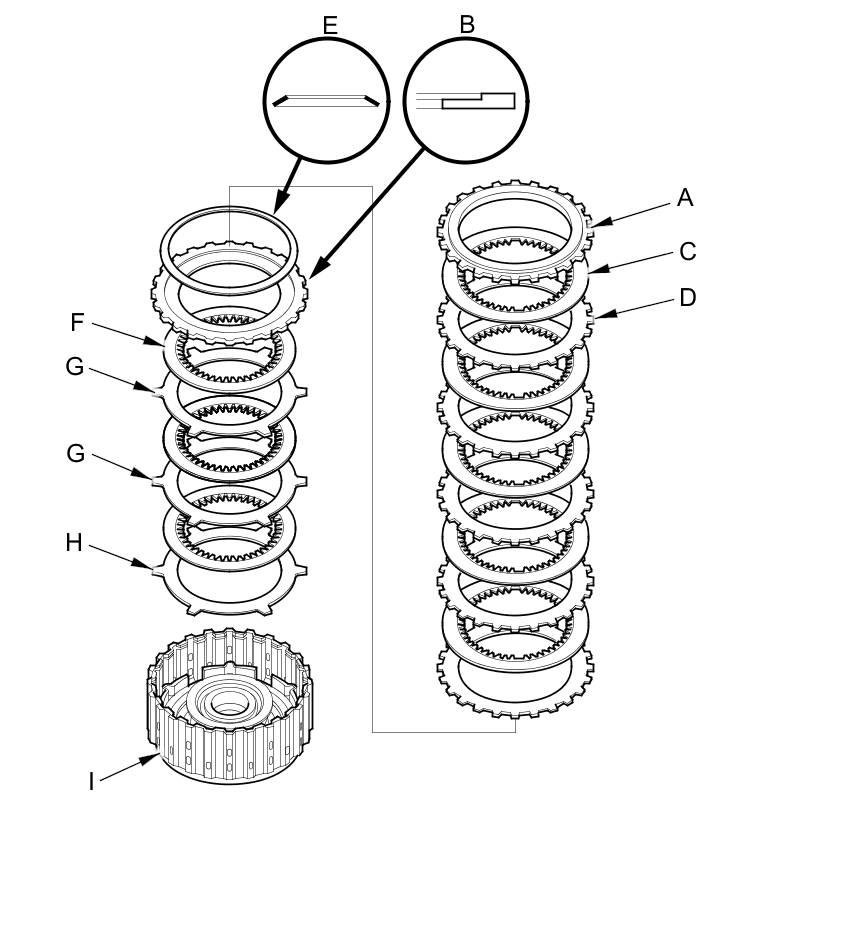 E
B
A
C
D
F
G
G
H
I