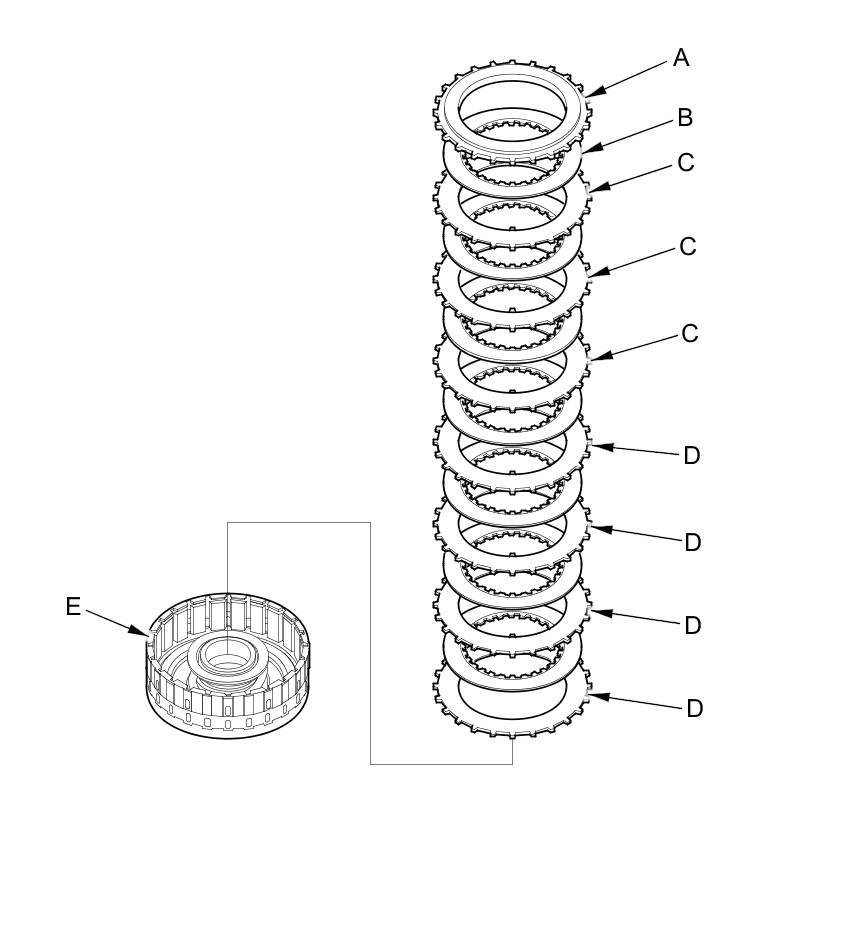 A
B
C
C
C
D
D
D
D
E