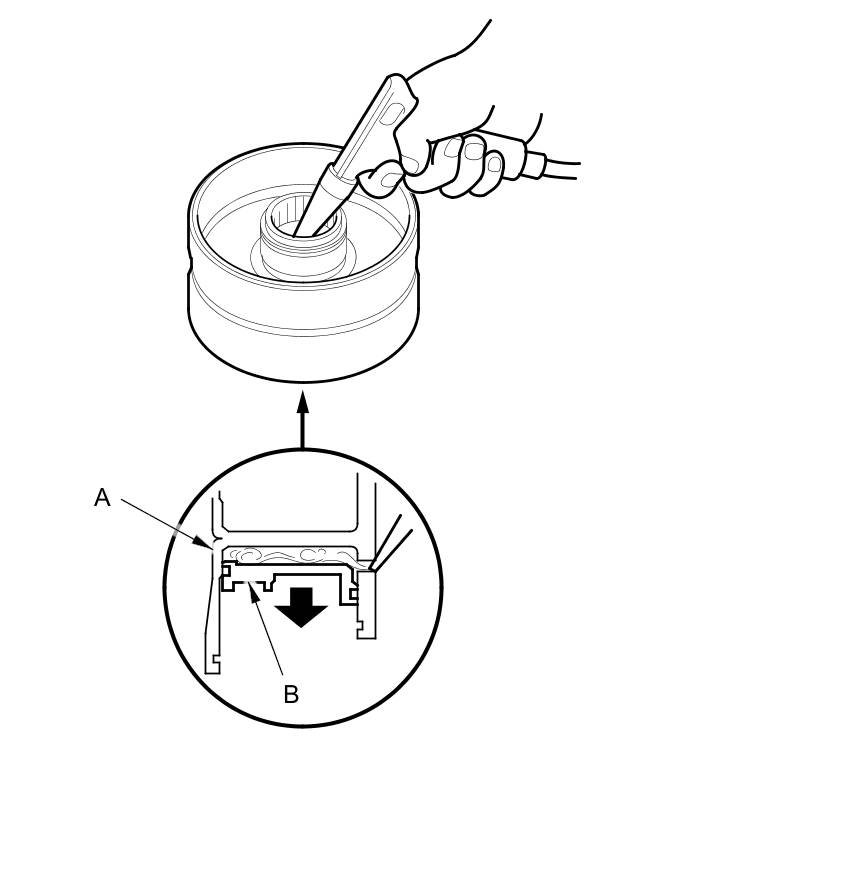 A

B