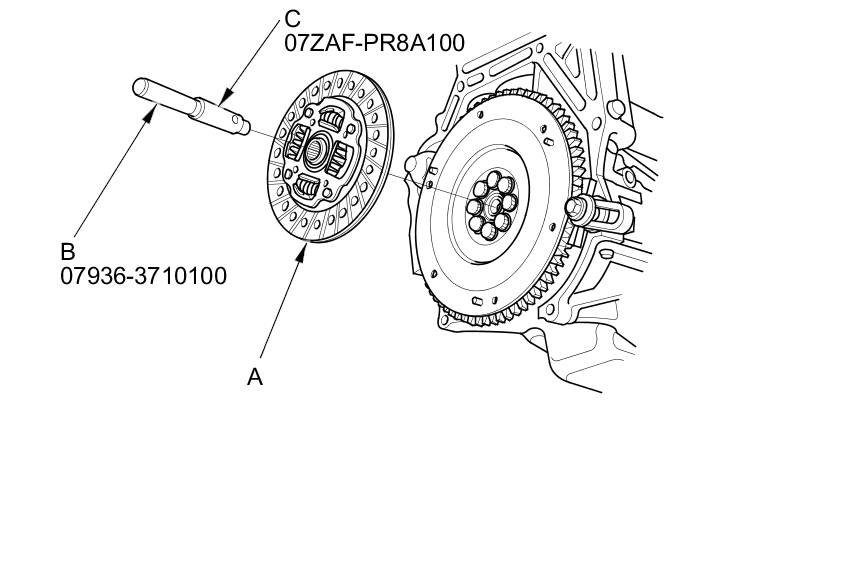 C
07ZAF-PR8A100

B
07936-3710100

A