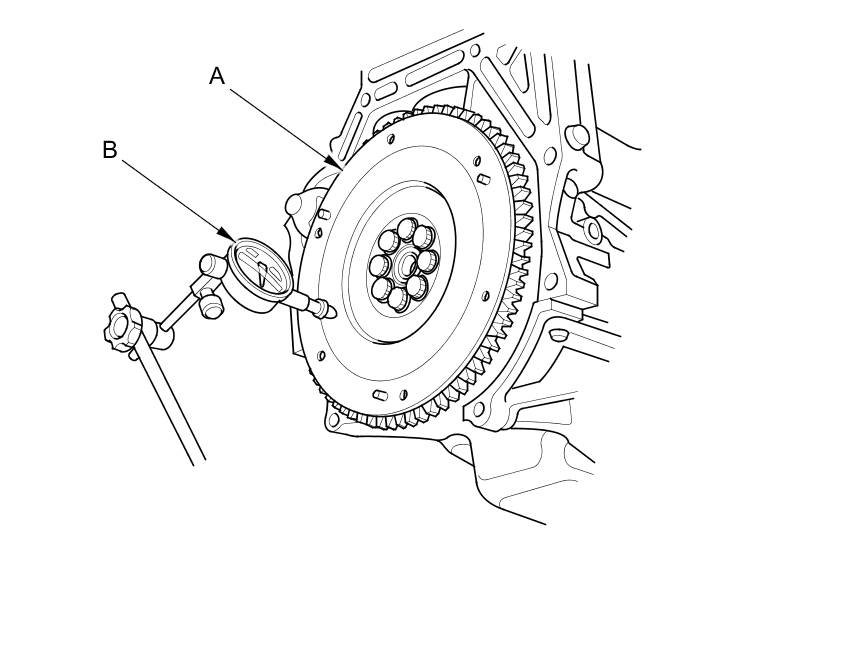 A

B