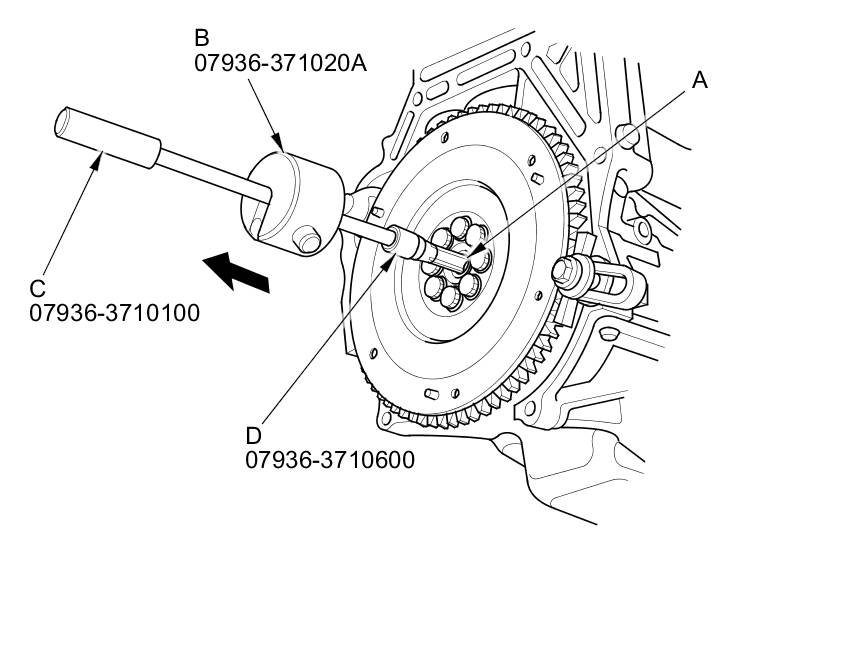 B
07936-371020A

A

C
07936-3710100

D
07936-3710600