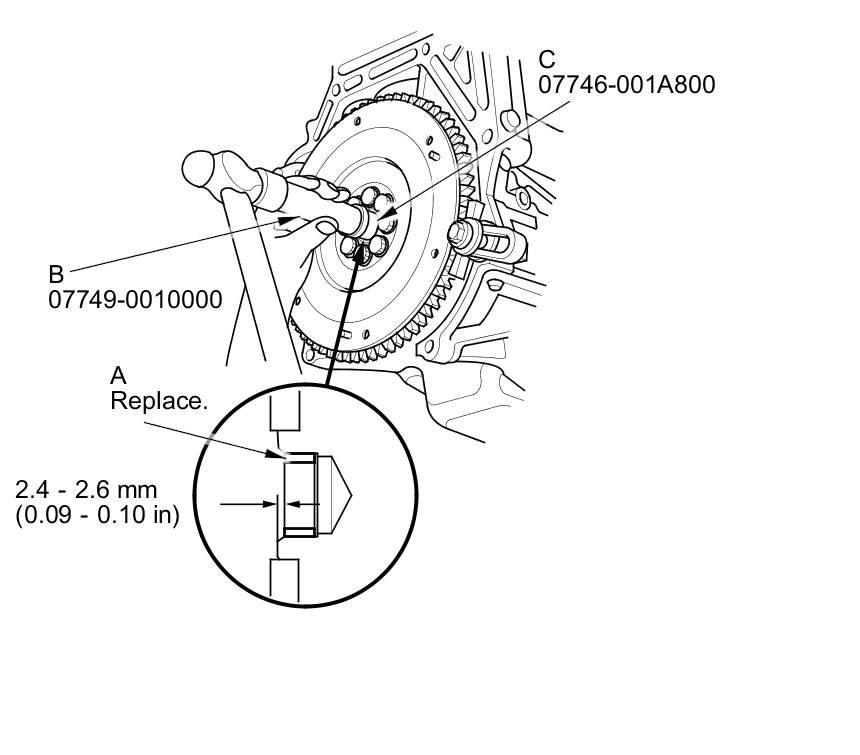 C
07746-001A800

B
07749-0010000

A
Replace.

2.4 - 2.6 mm
(0.09 - 0.10 in)